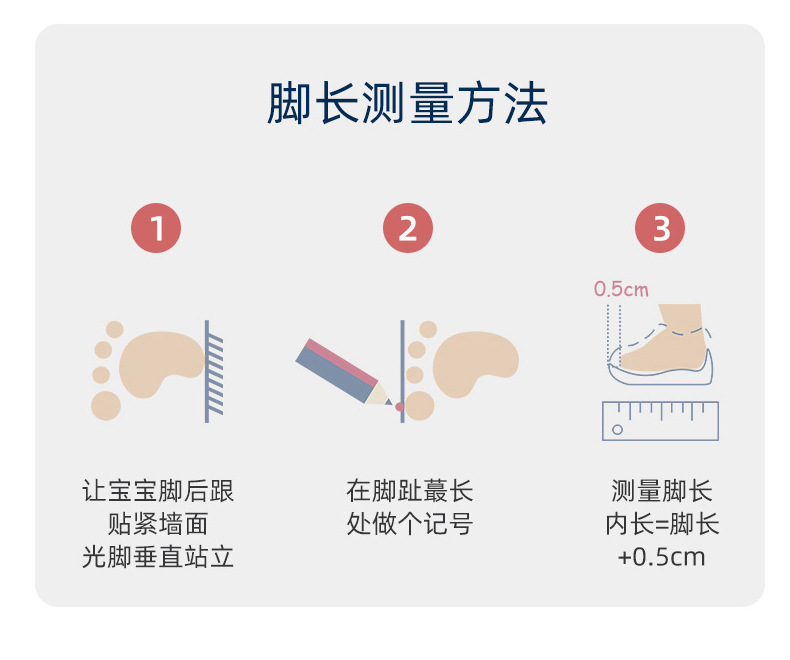 脚长测量方法

1

让宝宝脚后跟
贴紧墙面
光脚垂直站立

2

在脚趾蕞长
处做个记号

3

0.5cm

测量脚长
内长=脚长
+0.5cm