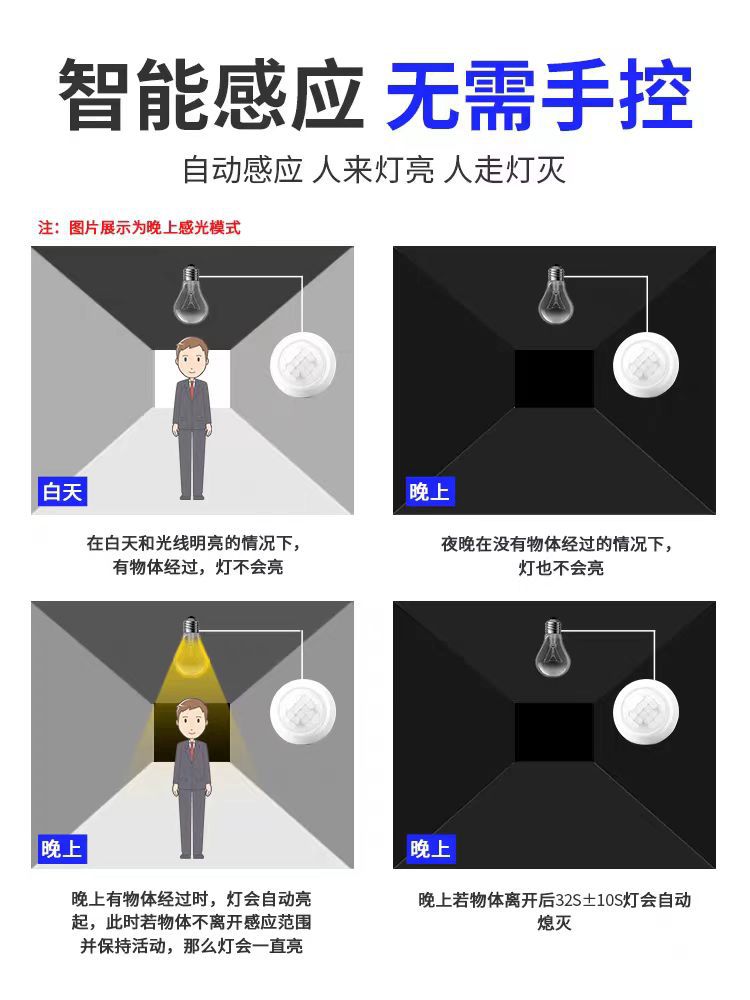 智能感应 无需手控

自动感应 人来灯亮 人走灯灭

注：图片展示为晚上感光模式

白天

在白天和光线明亮的情况下，有物体经过，灯不会亮

晚上

夜晚在没有物体经过的情况下，灯也不会亮

晚上

晚上有物体经过时，灯会自动亮起，此时若物体不离开感应范围并保持活动，那么灯会一直亮

晚上

晚上若物体离开后32S±10S灯会自动熄灭