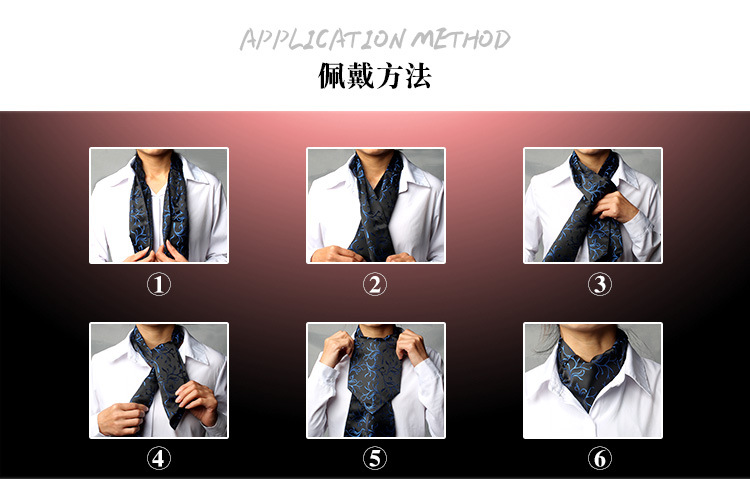 APPLICATION METHOD
佩戴方法

①
②
③
④
⑤
⑥