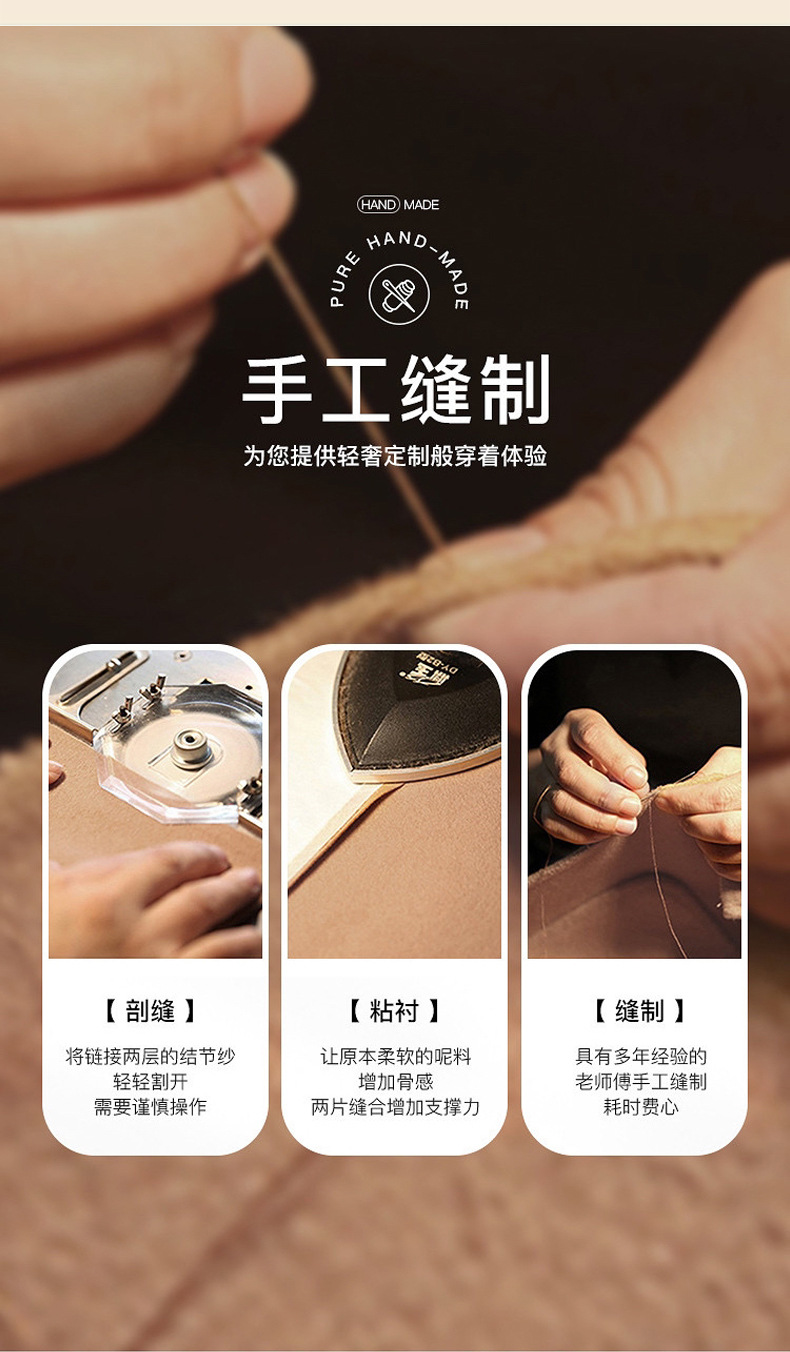 HAND MADE

PURE HAND-MADE

手工缝制

为您提供轻奢定制般穿着体验

【 剖缝 】

将链接两层的结节纱
轻轻割开
需要谨慎操作

【 粘衬 】

让原本柔软的呢料
增加骨感
两片缝合增加支撑力

【 缝制 】

具有多年经验的
老师傅手工缝制
耗时费心