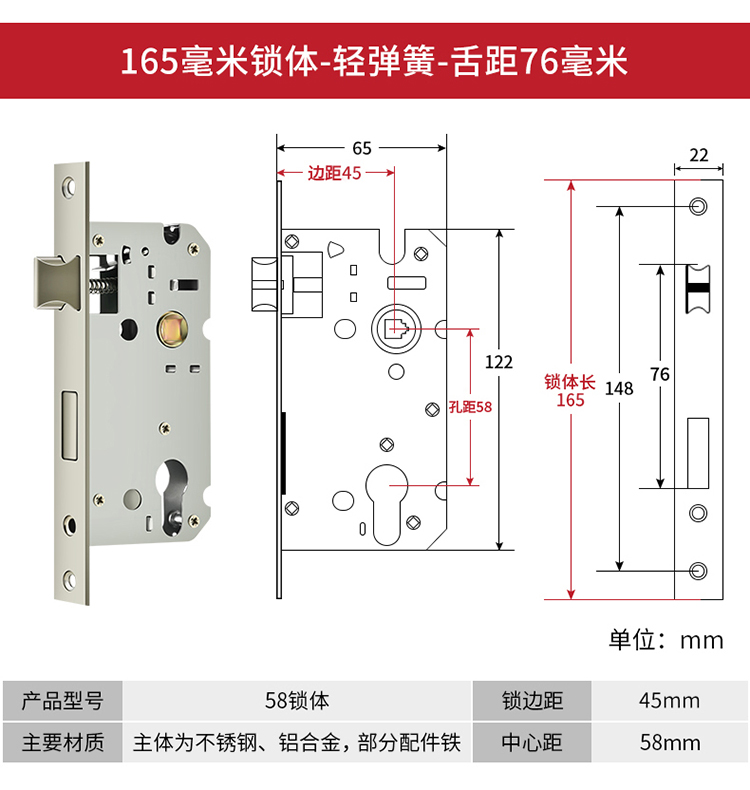 165毫米锁体-轻弹簧-舌距76毫米

65
边距45
122
孔距58
22
锁体长
165
148
76

单位：mm

| 产品型号 | 58锁体 | 锁边距 | 45mm |
|---|---|---|---|
| 主要材质 | 主体为不锈钢、铝合金，部分配件铁 | 中心距 | 58mm |