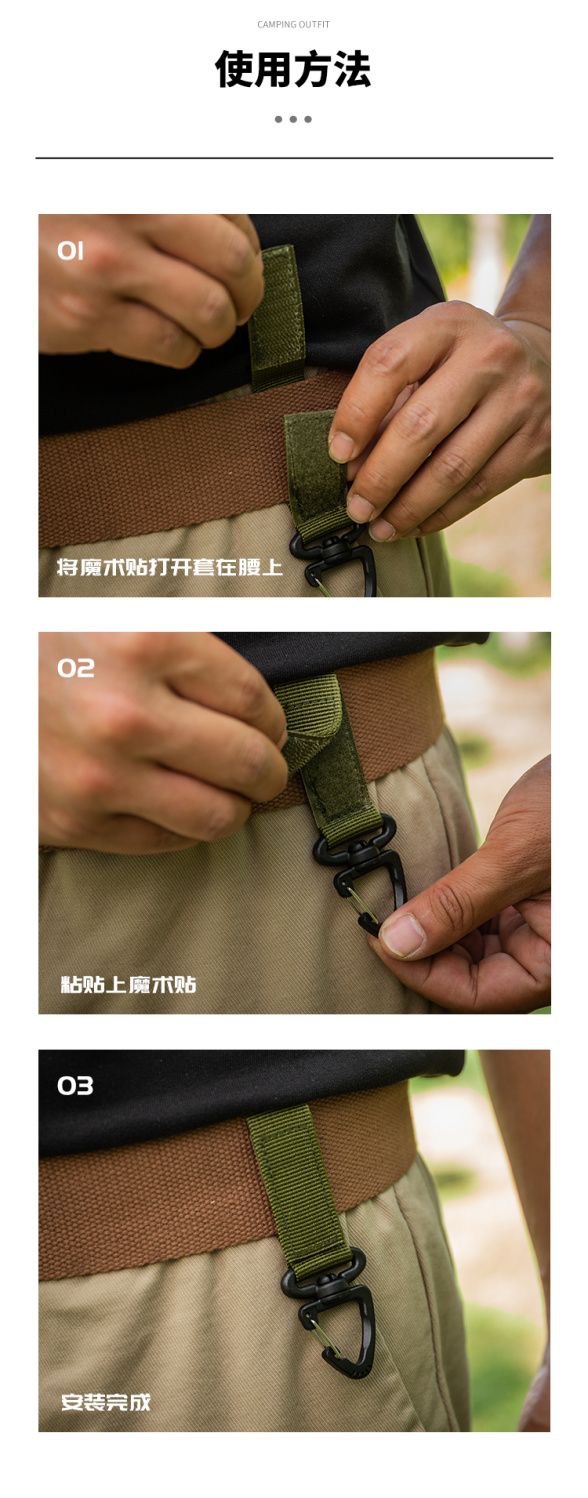 CAMPING OUTFIT

使用方法

01

将魔术贴打开套在腰上

02

粘贴上魔术贴

03

安装完成