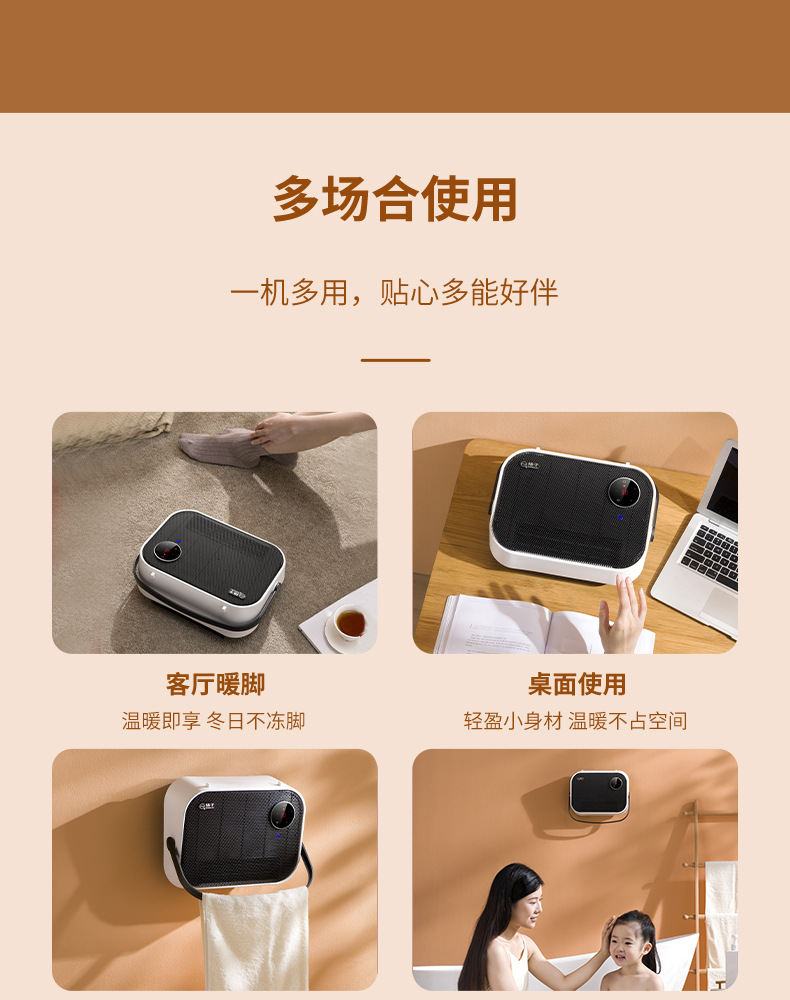 多场合使用

一机多用，贴心多能好伴

客厅暖脚

温暖即享 冬日不冻脚

桌面使用

轻盈小身材 温暖不占空间