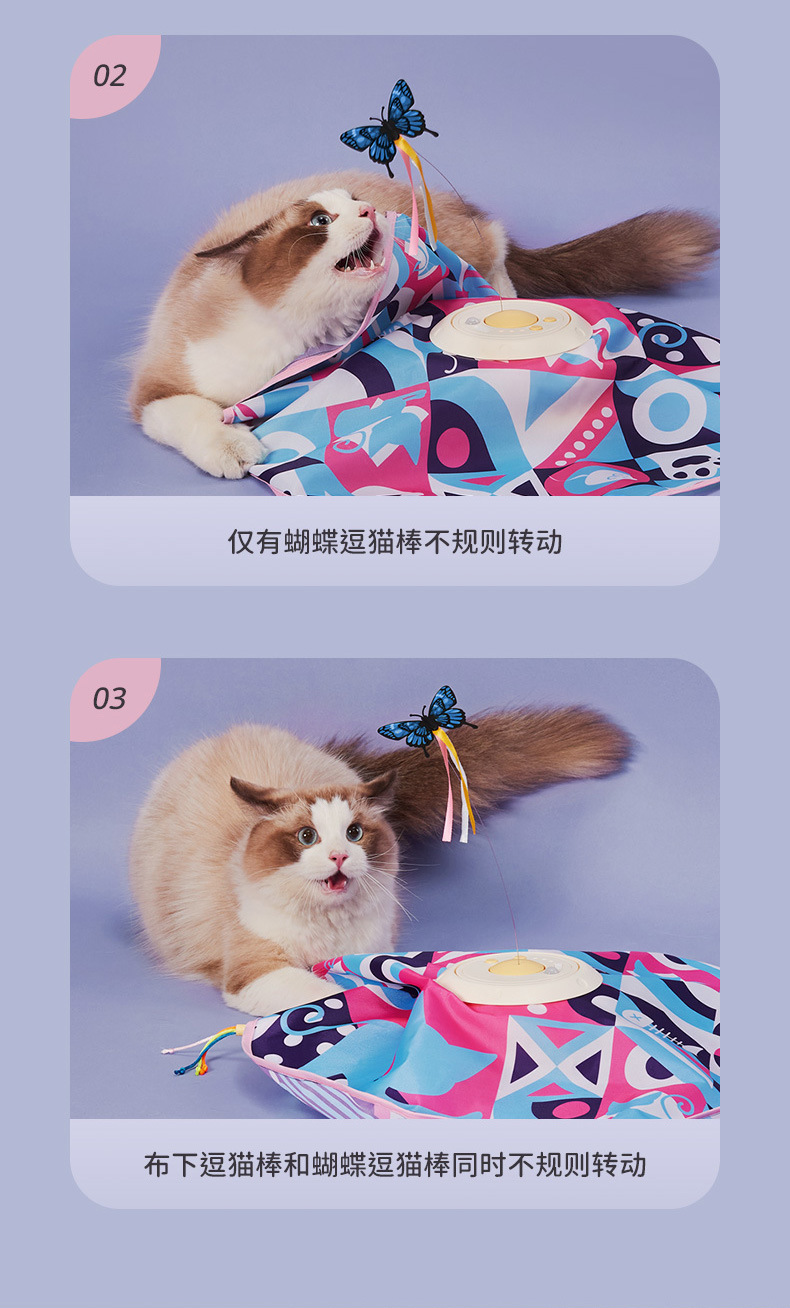 02

仅有蝴蝶逗猫棒不规则转动

03

布下逗猫棒和蝴蝶逗猫棒同时不规则转动