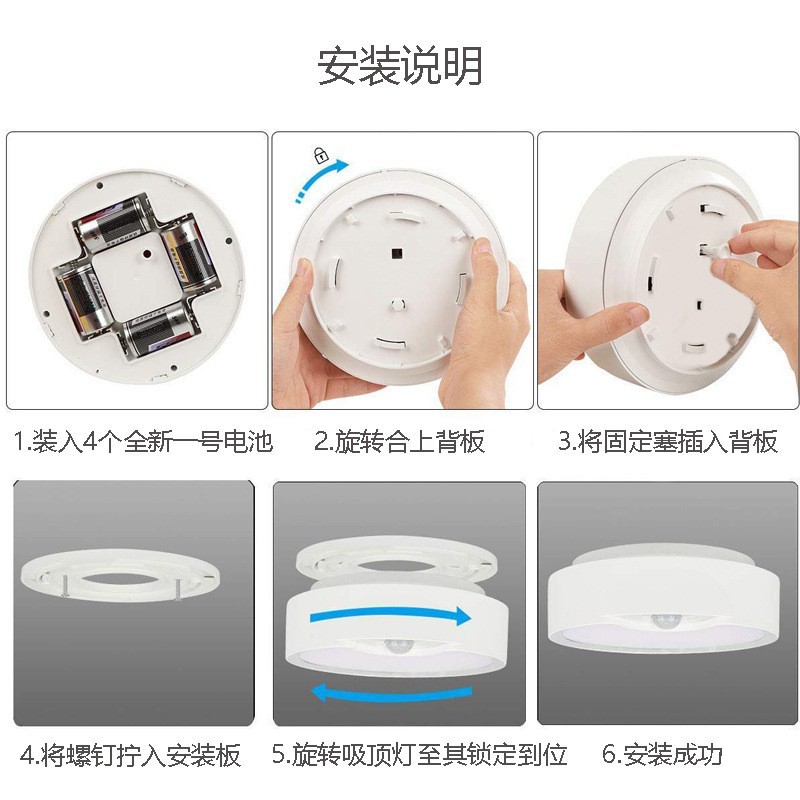 安装说明

1.装入4个全新一号电池

2.旋转合上背板

3.将固定塞插入背板

4.将螺钉拧入安装板

5.旋转吸顶灯至其锁定到位

6.安装成功