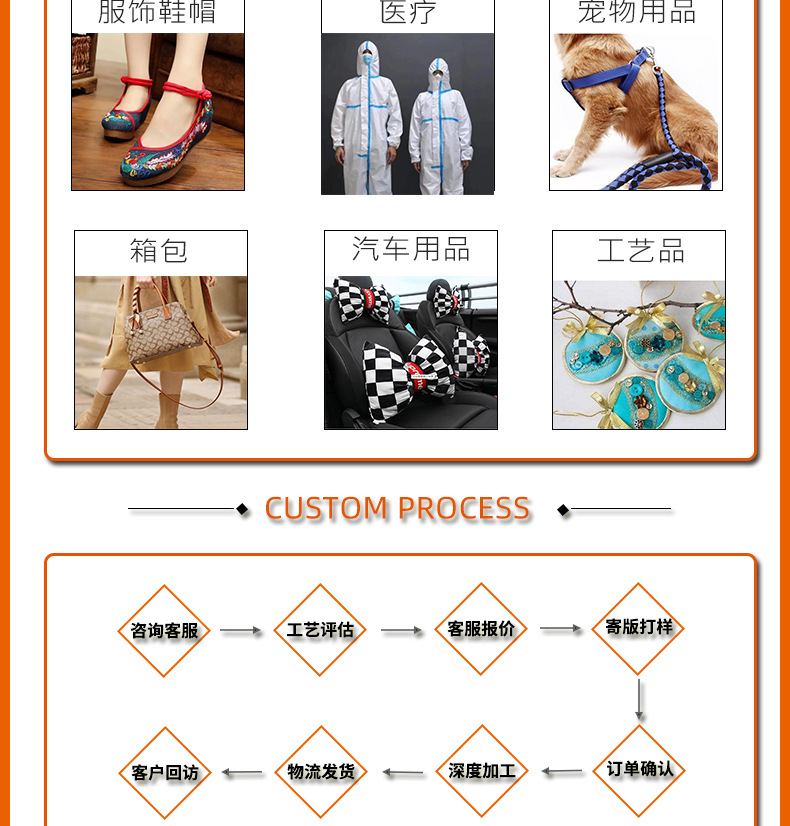 服饰鞋帽

医疗

宠物用品

箱包

汽车用品

工艺品

CUSTOM PROCESS

咨询客服

工艺评估

客服报价

寄版打样

订单确认

深度加工

物流发货

客户回访