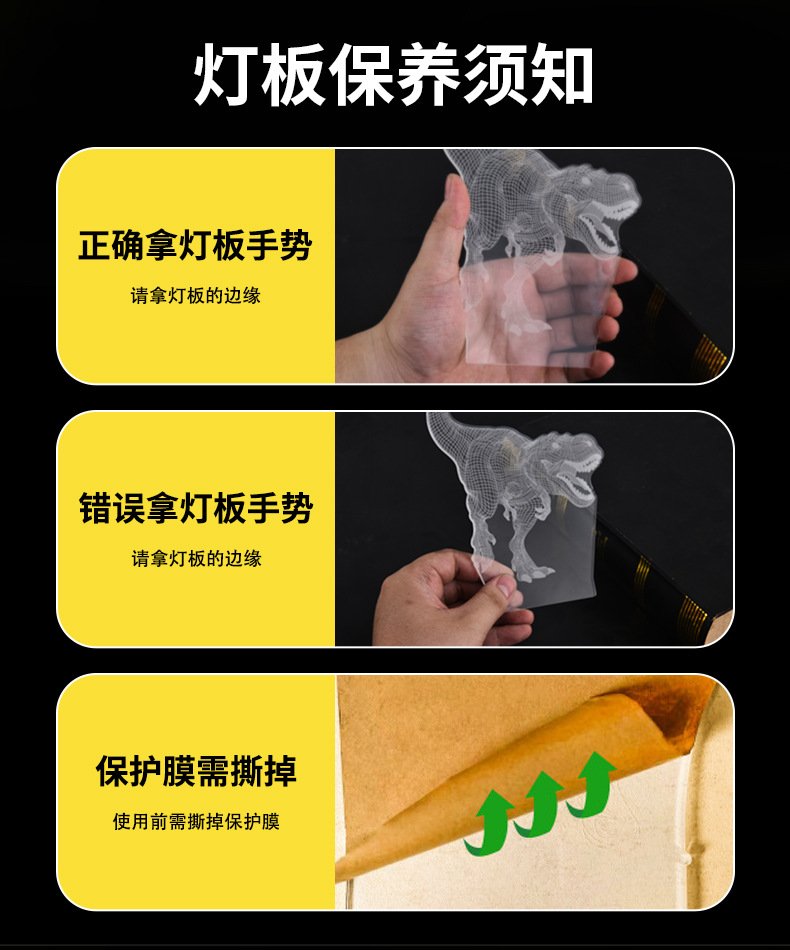 灯板保养须知

正确拿灯板手势

请拿灯板的边缘

错误拿灯板手势

请拿灯板的边缘

保护膜需撕掉

使用前需撕掉保护膜