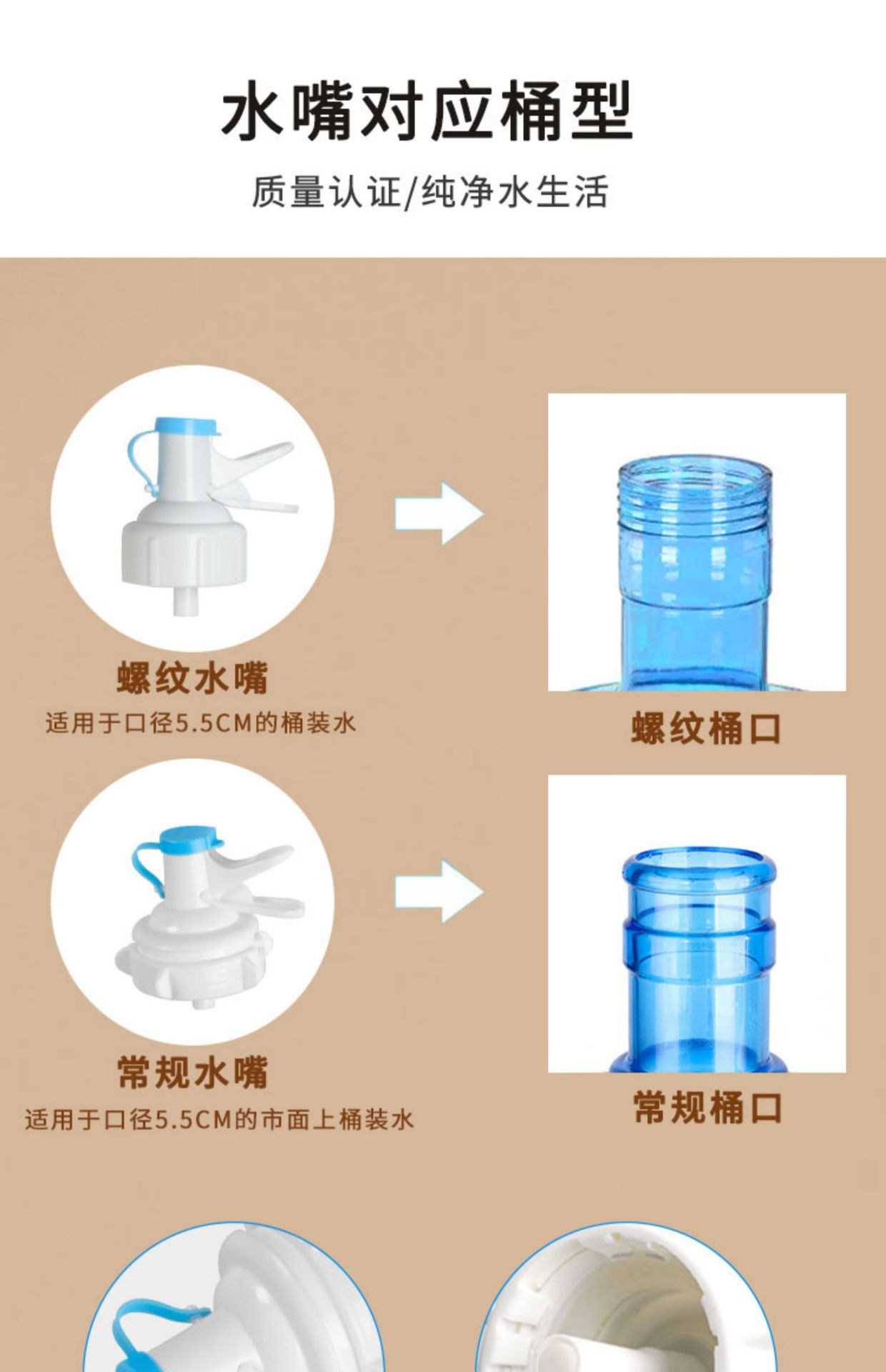 水嘴对应桶型

质量认证/纯净水生活

螺纹水嘴

适用于口径5.5CM的桶装水

螺纹桶口

常规水嘴

适用于口径5.5CM的市面上桶装水

常规桶口