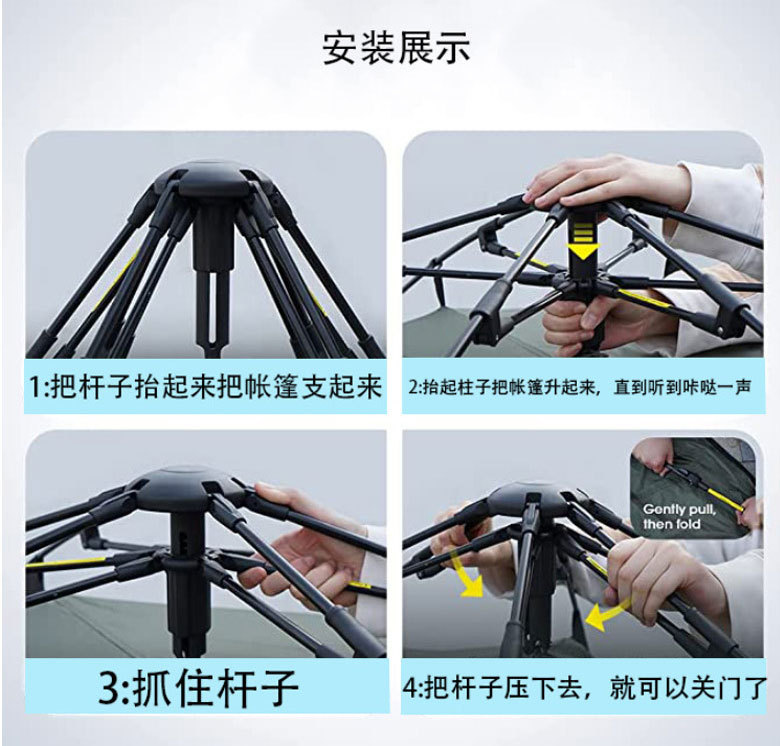 安装展示

1:把杆子抬起来把帐篷支起来

2:抬起柱子把帐篷升起来，直到听到咔哒一声

3:抓住杆子

Gently pull, then fold

4:把杆子压下去，就可以关门了