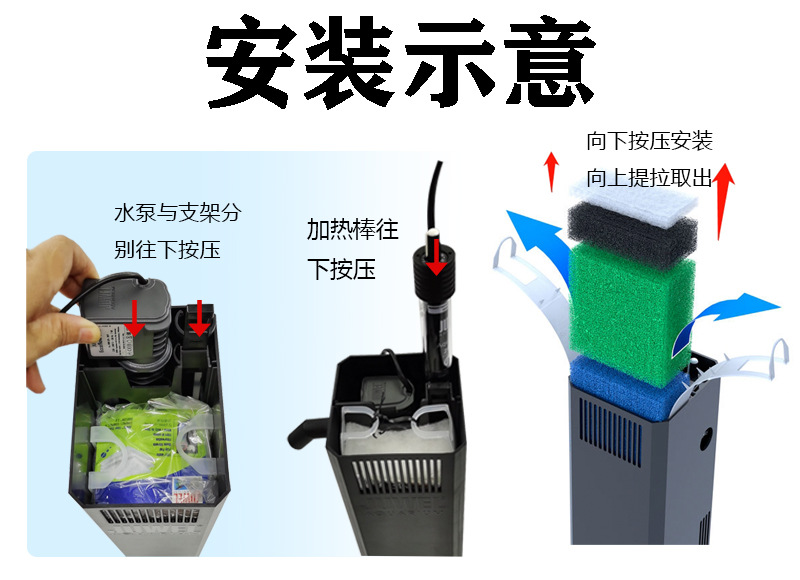 安装示意

水泵与支架分别往下按压

加热棒往下按压

向下按压安装
向上提拉取出