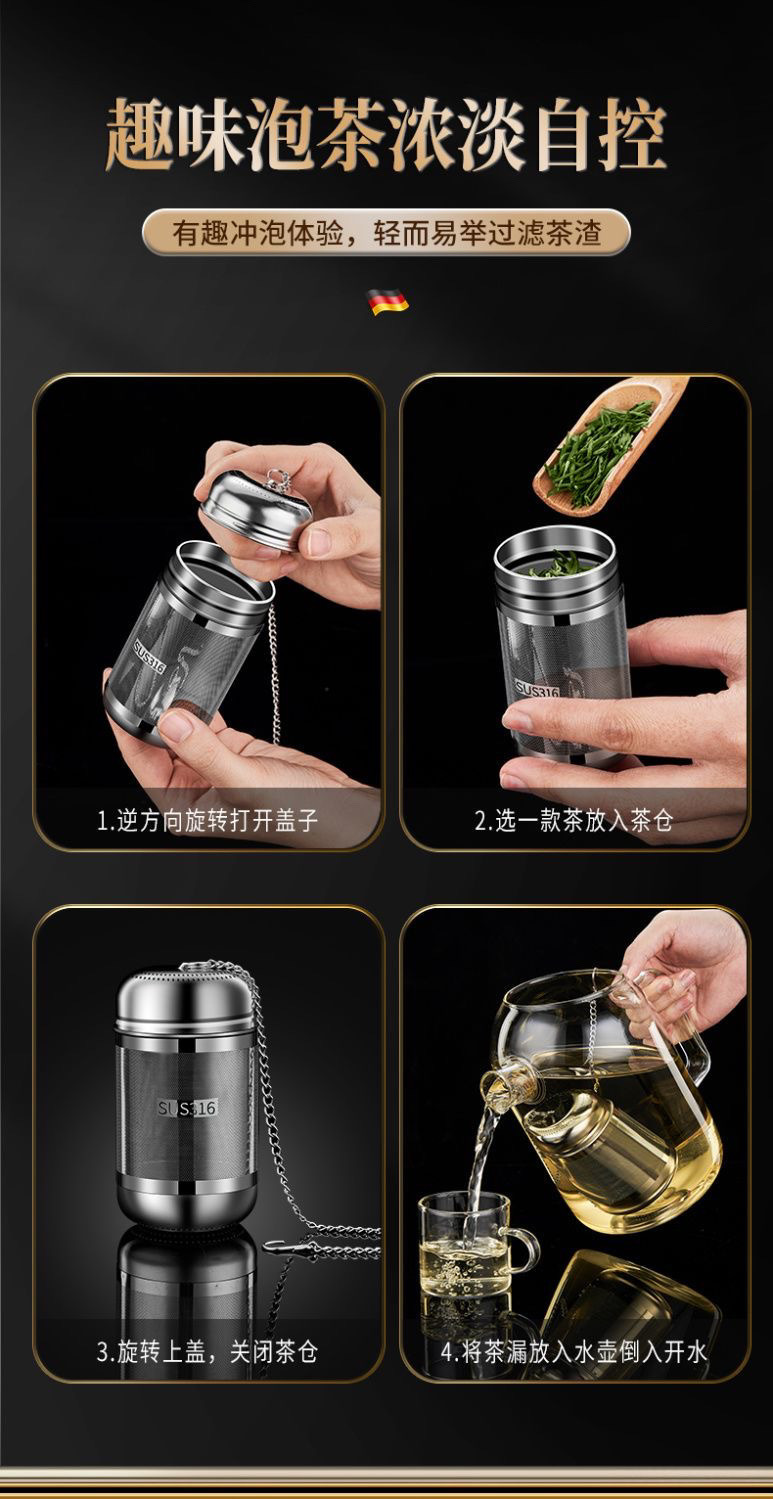 趣味泡茶浓淡自控

有趣冲泡体验，轻而易举过滤茶渣

SUS316

1.逆方向旋转打开盖子

SUS316

2.选一款茶放入茶仓

SUS316

3.旋转上盖，关闭茶仓

4.将茶漏放入水壶倒入开水