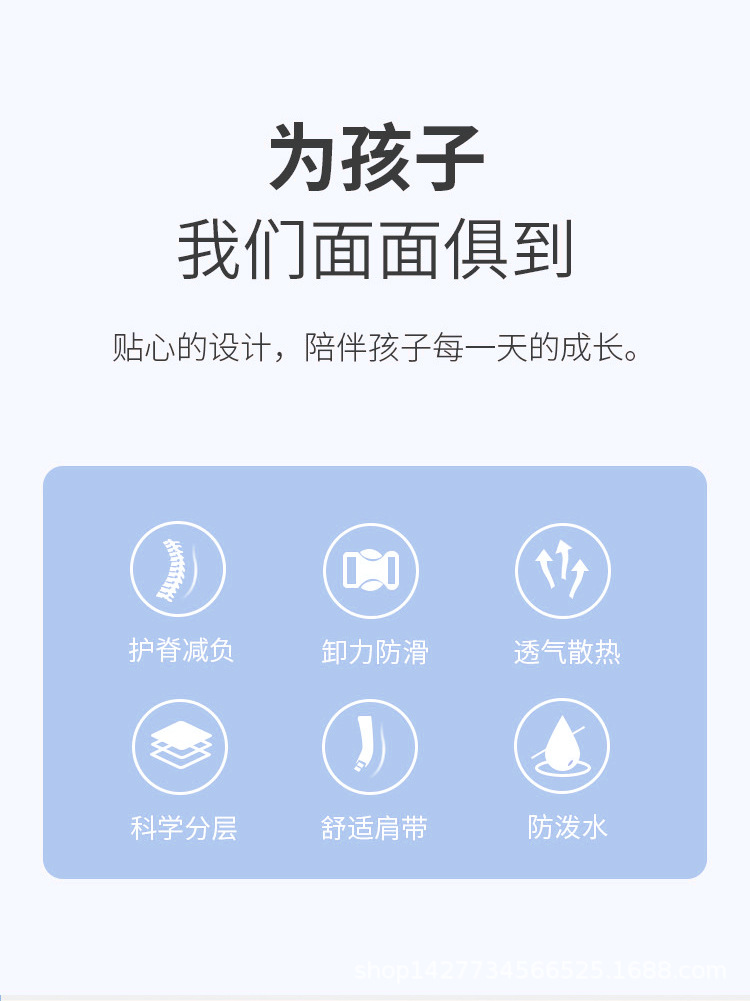 为孩子
我们面面俱到

贴心的设计，陪伴孩子每一天的成长。

护脊减负

卸力防滑

透气散热

科学分层

舒适肩带

防泼水

shop1427734566525.1688.com