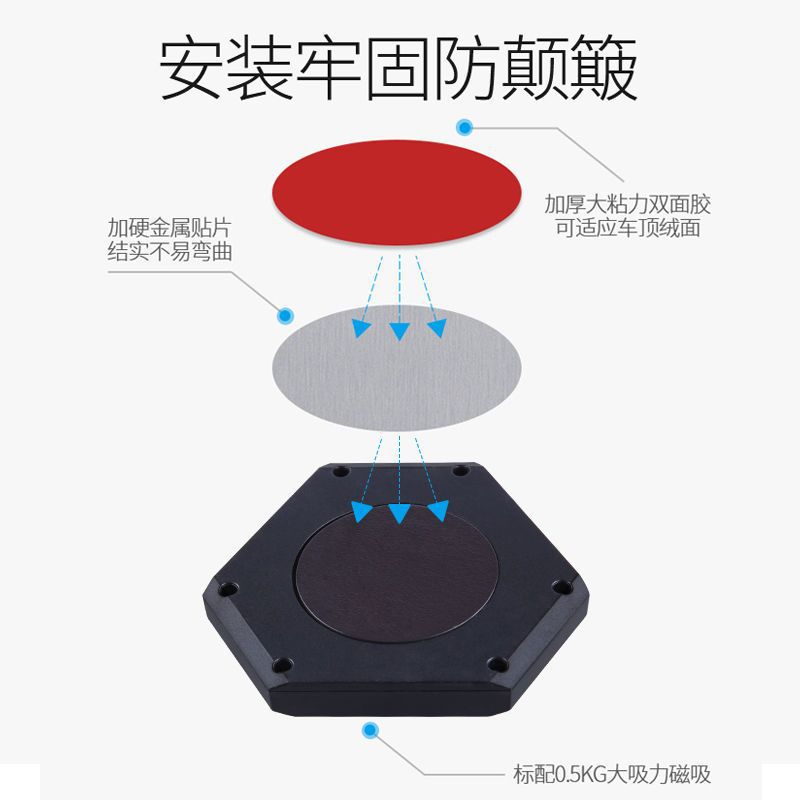 安装牢固防颠簸

加厚大粘力双面胶
可适应车顶绒面

加硬金属贴片
结实不易弯曲

标配0.5KG大吸力磁吸