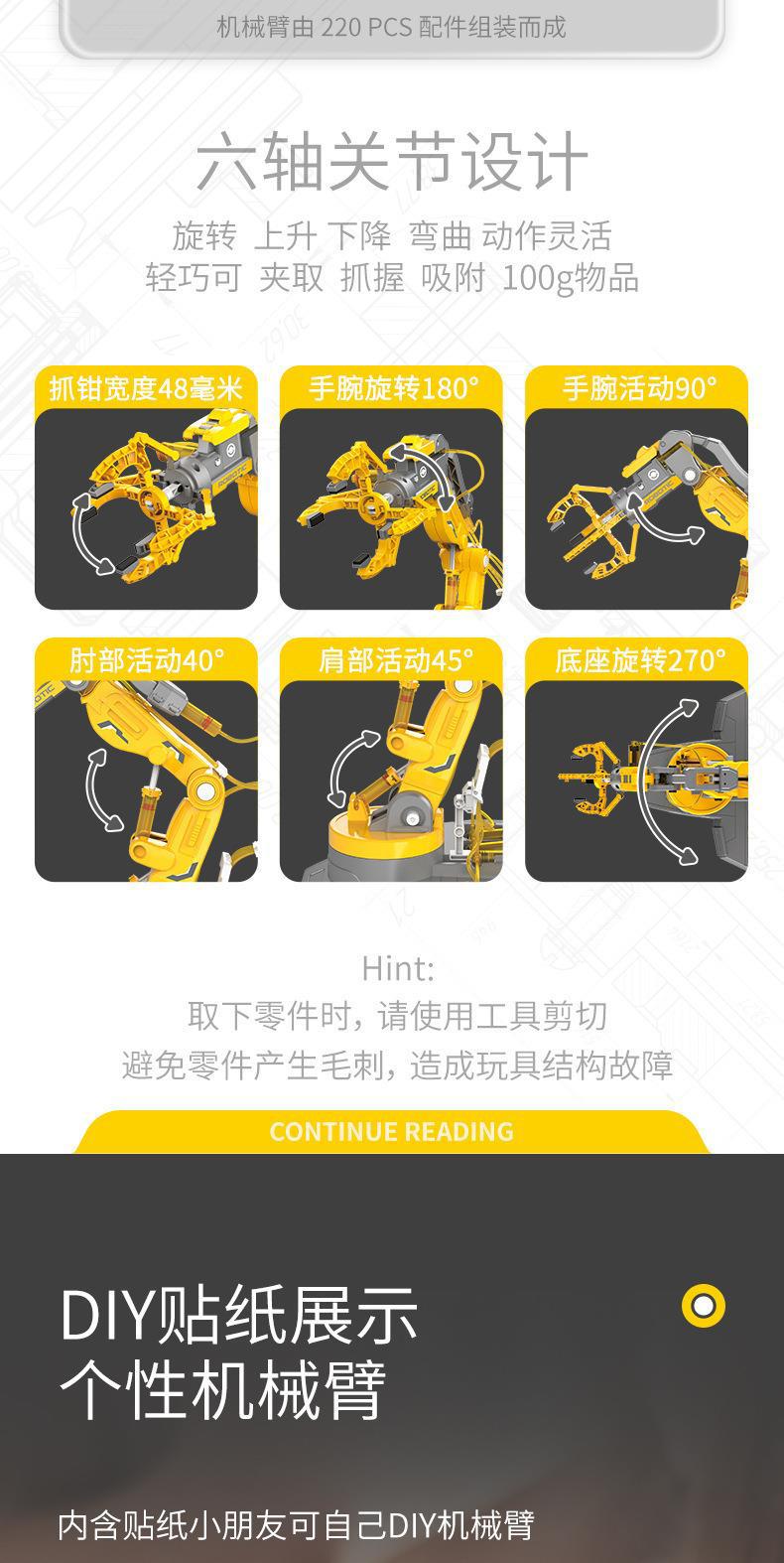 机械臂由 220 PCS 配件组装而成

六轴关节设计

旋转 上升 下降 弯曲 动作灵活
轻巧可 夹取 抓握 吸附 100g物品

抓钳宽度48毫米

手腕旋转180°

手腕活动90°

肘部活动40°

肩部活动45°

底座旋转270°

Hint:
取下零件时，请使用工具剪切
避免零件产生毛刺，造成玩具结构故障

CONTINUE READING

DIY贴纸展示
个性机械臂

内含贴纸小朋友可自己DIY机械臂