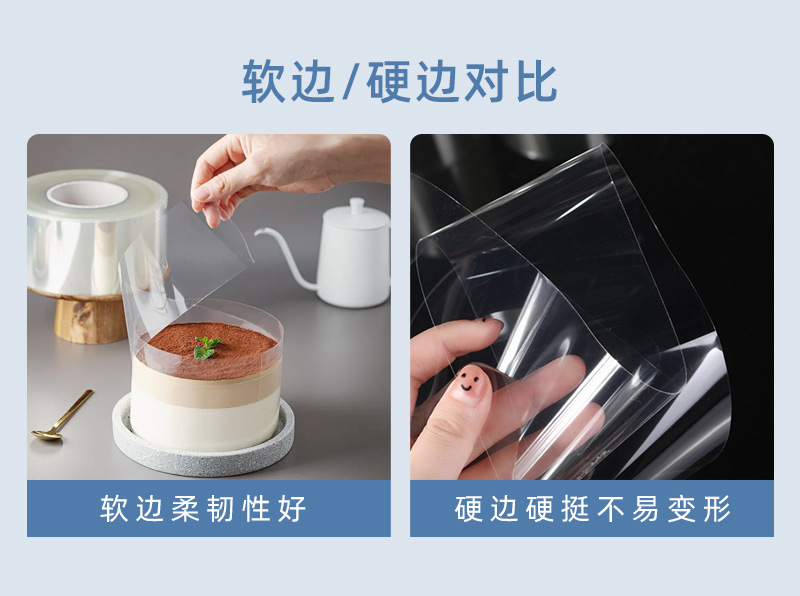 软边/硬边对比

软边柔韧性好

硬边硬挺不易变形