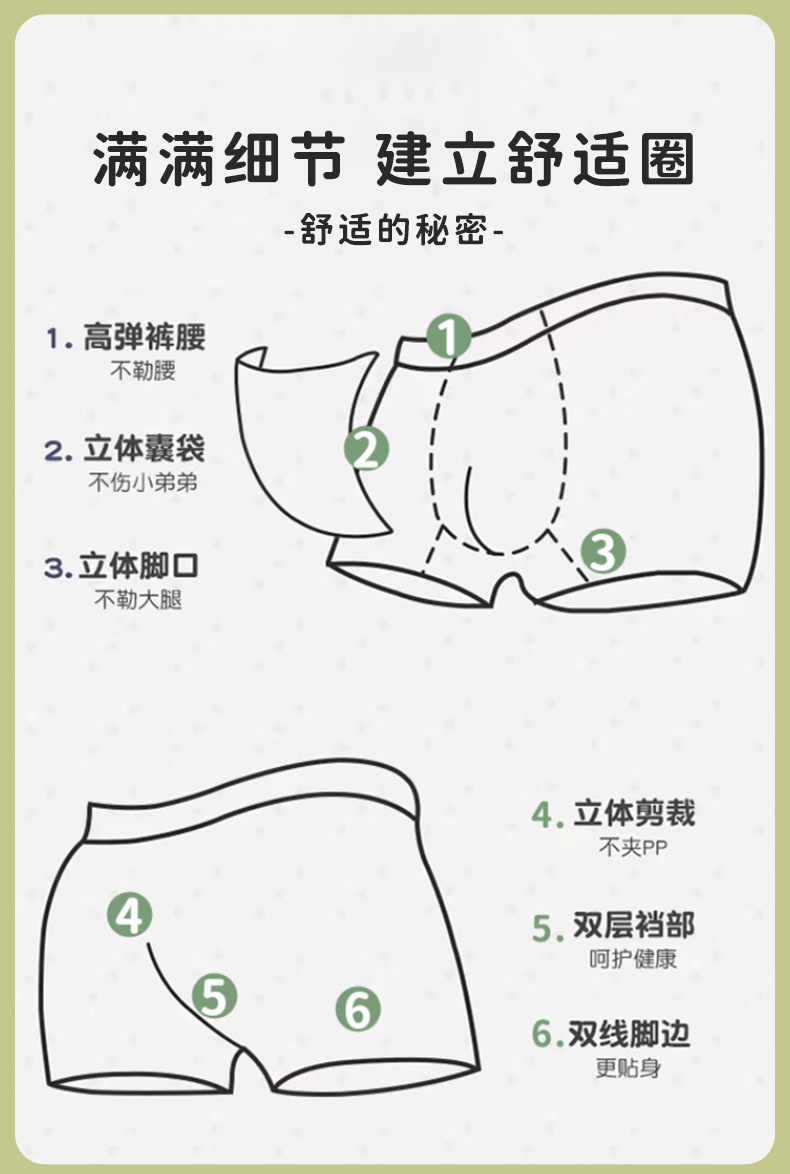 满满细节 建立舒适圈

-舒适的秘密-

1. 高弹裤腰
不勒腰

2. 立体囊袋
不伤小弟弟

3. 立体脚口
不勒大腿

1

2

3

4. 立体剪裁
不夹PP

5. 双层裆部
呵护健康

6. 双线脚边
更贴身

4

5

6