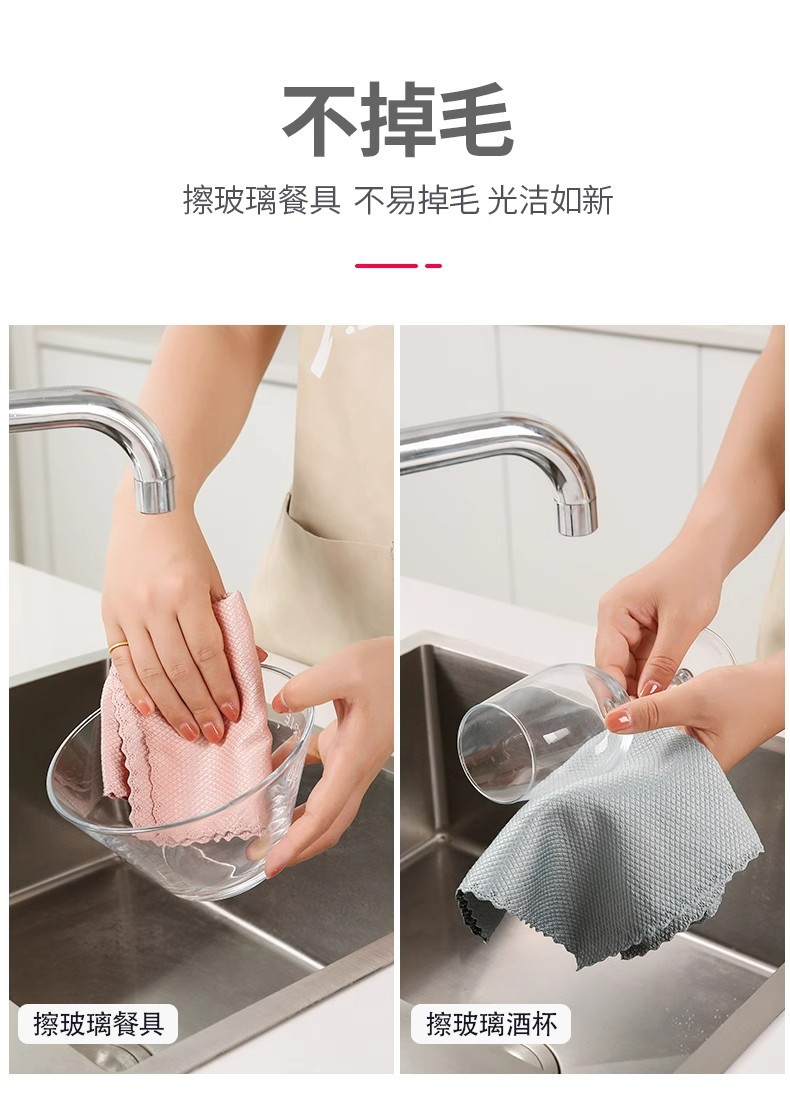 不掉毛

擦玻璃餐具 不易掉毛 光洁如新

擦玻璃餐具

擦玻璃酒杯