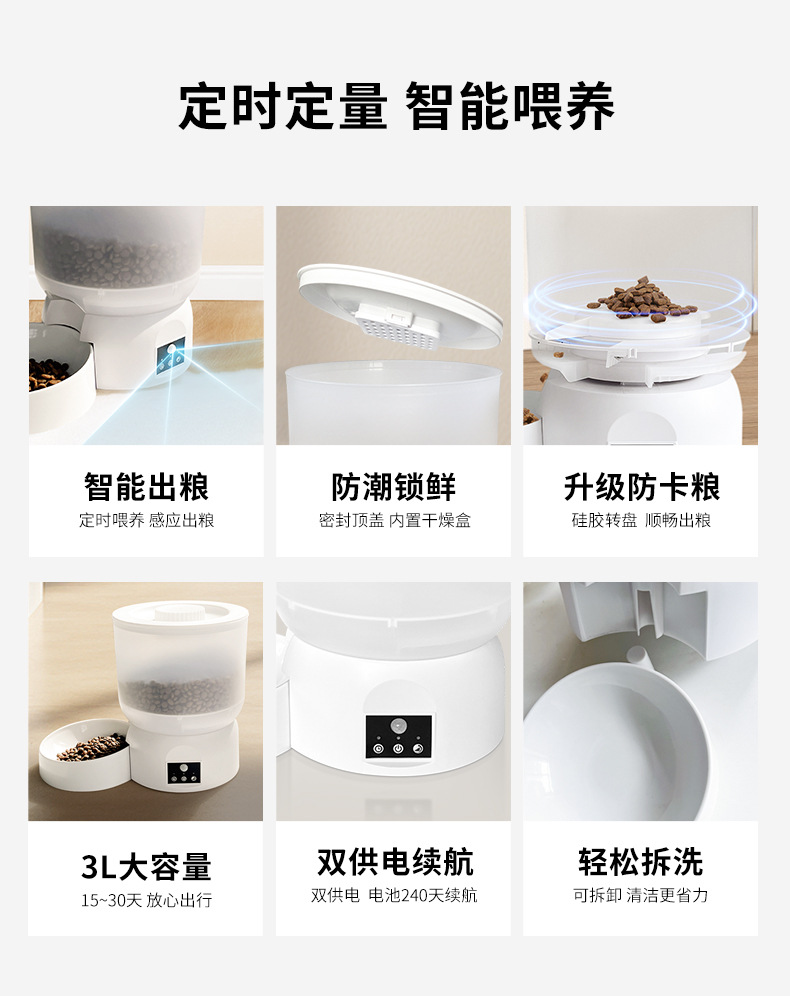 定时定量 智能喂养

智能出粮
定时喂养 感应出粮

防潮锁鲜
密封顶盖 内置干燥盒

升级防卡粮
硅胶转盘 顺畅出粮

3L大容量
15~30天 放心出行

双供电续航
双供电 电池240天续航

轻松拆洗
可拆卸 清洁更省力