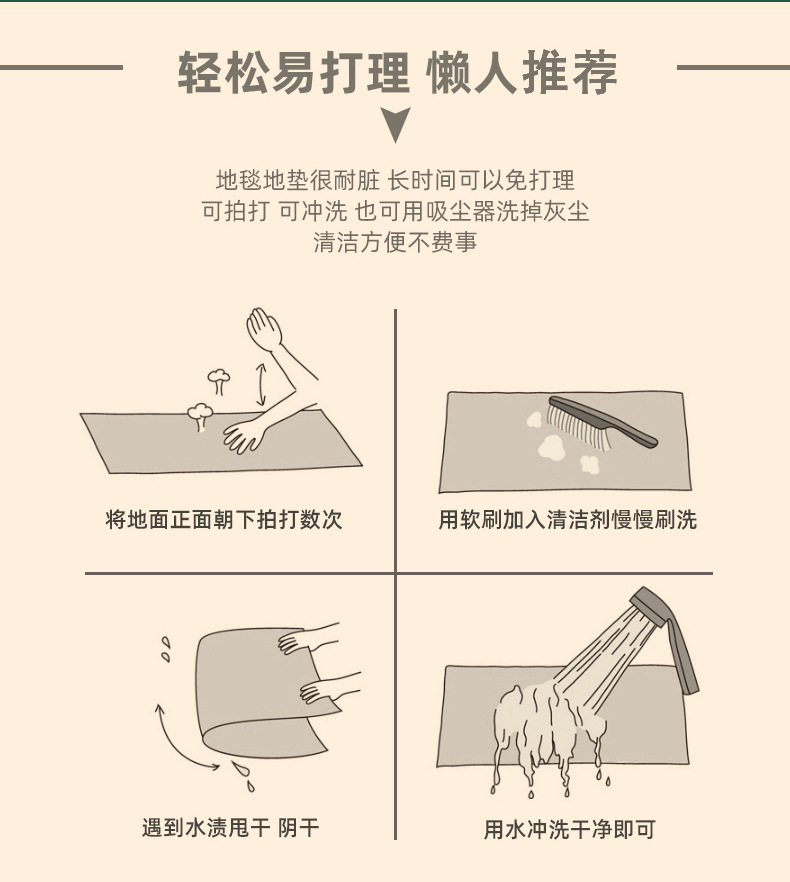 轻松易打理 懒人推荐

地毯地垫很耐脏 长时间可以免打理
可拍打 可冲洗 也可用吸尘器洗掉灰尘
清洁方便不费事

将地面正面朝下拍打数次

用软刷加入清洁剂慢慢刷洗

遇到水渍甩干 阴干

用水冲洗干净即可