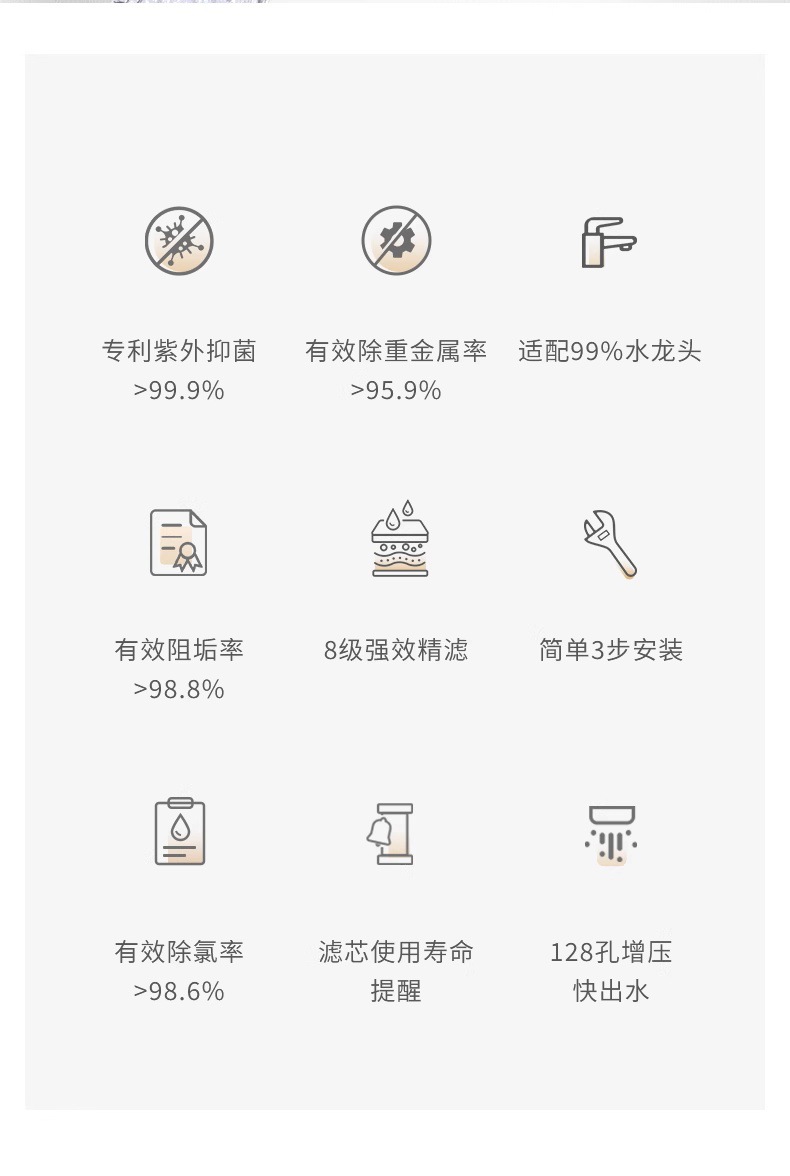 专利紫外抑菌
>99.9%

有效除重金属率
>95.9%

适配99%水龙头

有效阻垢率
>98.8%

8级强效精滤

简单3步安装

有效除氯率
>98.6%

滤芯使用寿命
提醒

128孔增压
快出水