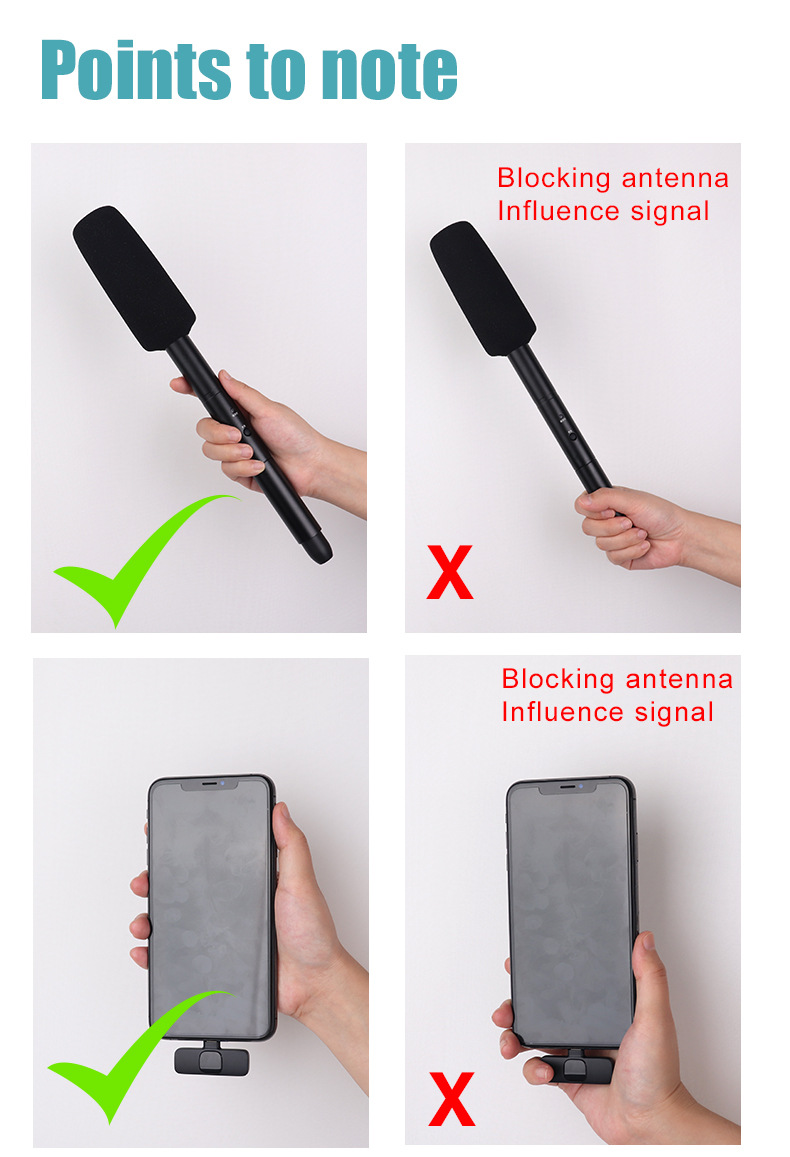 Points to note

Blocking antenna
Influence signal

X

Blocking antenna
Influence signal

X