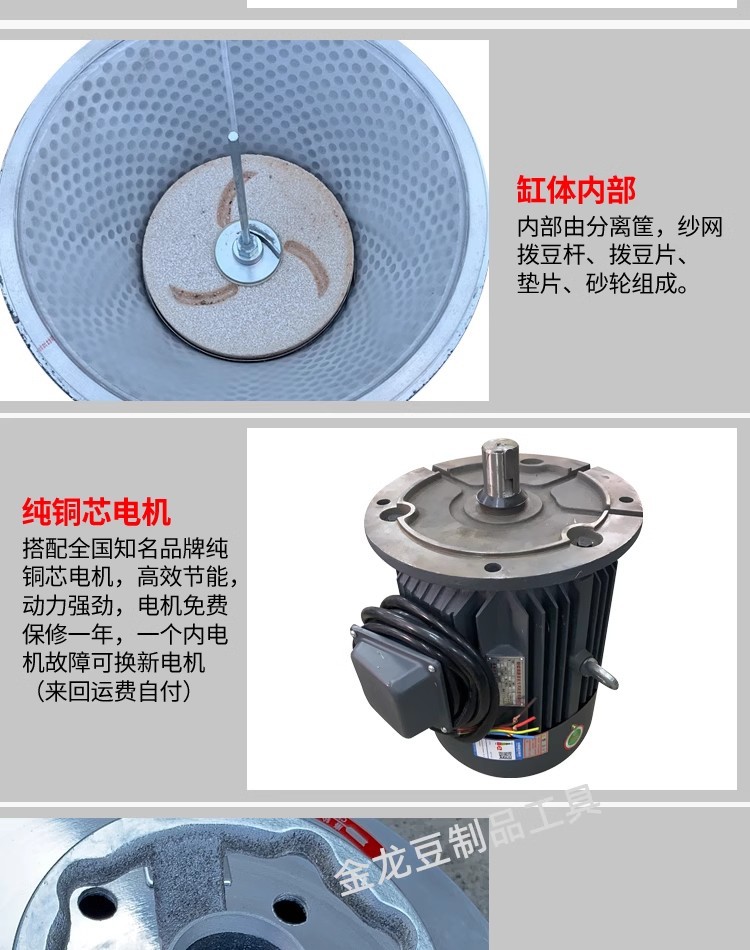 缸体内部
内部由分离筐，纱网拨豆杆、拨豆片、垫片、砂轮组成。

纯铜芯电机
搭配全国知名品牌纯铜芯电机，高效节能，动力强劲，电机免费保修一年，一个内电机故障可换新电机（来回运费自付）

金龙豆制品工具