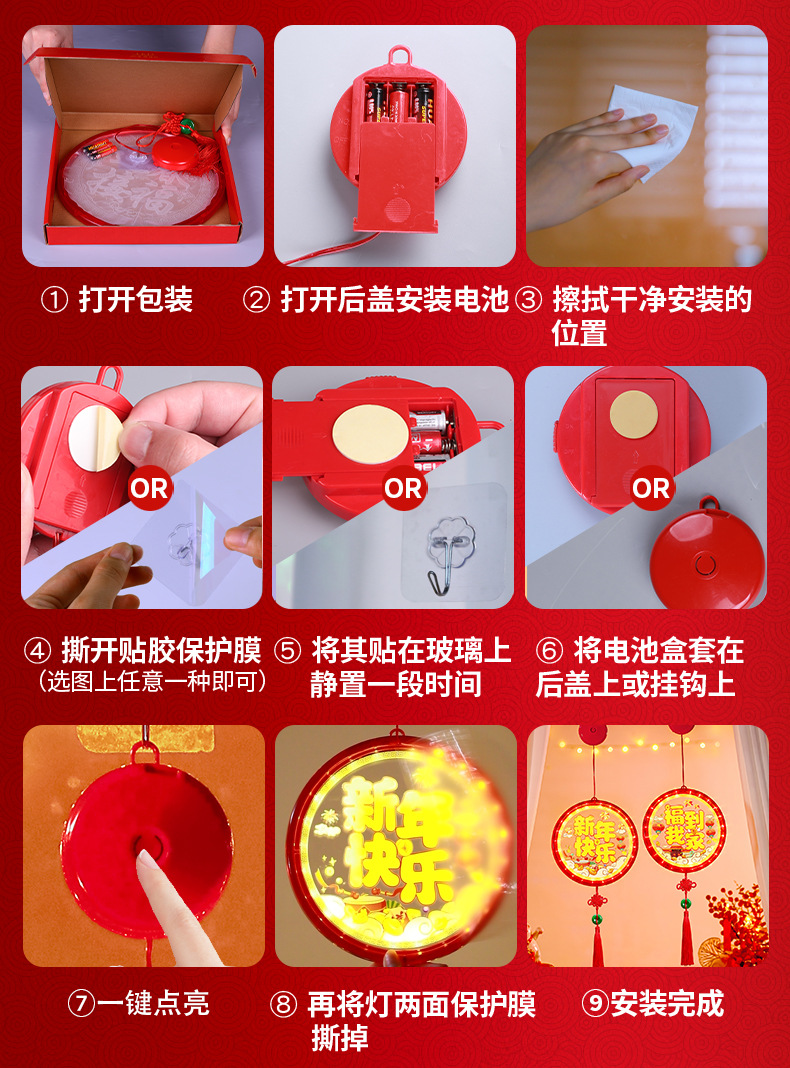 ① 打开包装

② 打开后盖安装电池

③ 擦拭干净安装的位置

OR

OR

OR

④ 撕开贴胶保护膜
（选图上任意一种即可）

⑤ 将其贴在玻璃上静置一段时间

⑥ 将电池盒套在后盖上或挂钩上

新年快乐

新年快乐

福到我家

⑦一键点亮

⑧ 再将灯两面保护膜撕掉

⑨安装完成