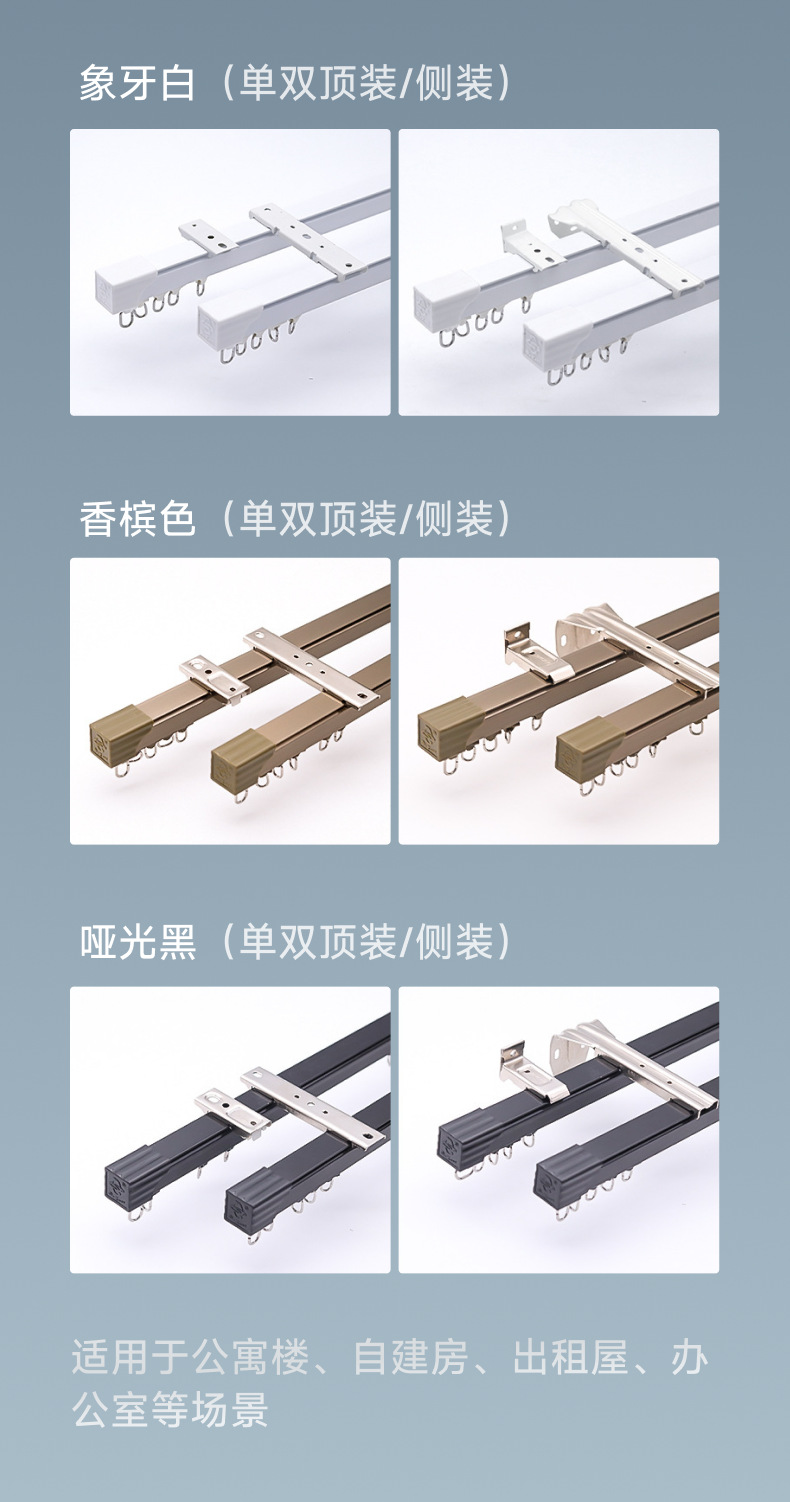 象牙白（单双顶装/侧装）

香槟色（单双顶装/侧装）

哑光黑（单双顶装/侧装）

适用于公寓楼、自建房、出租屋、办公室等场景