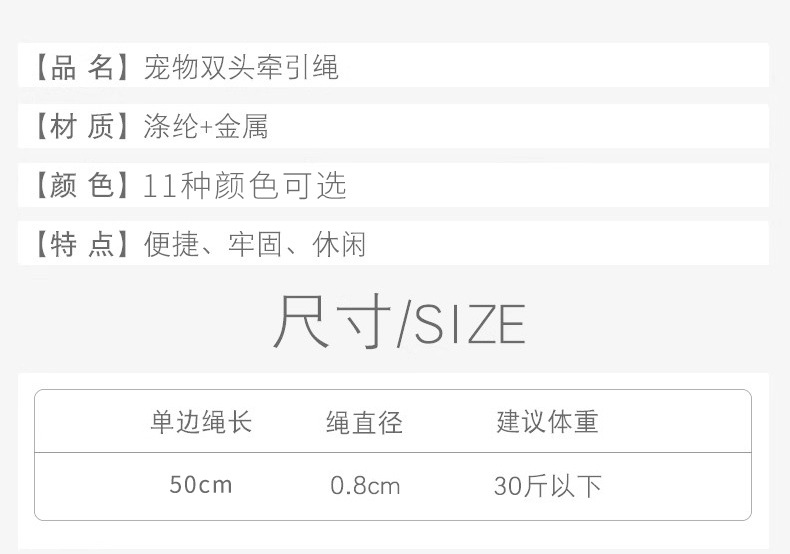 【品 名】宠物双头牵引绳

【材 质】涤纶+金属

【颜 色】11种颜色可选

【特 点】便捷、牢固、休闲

尺寸/SIZE

| 单边绳长 | 绳直径 | 建议体重 |
|---|---|---|
| 50cm | 0.8cm | 30斤以下 |