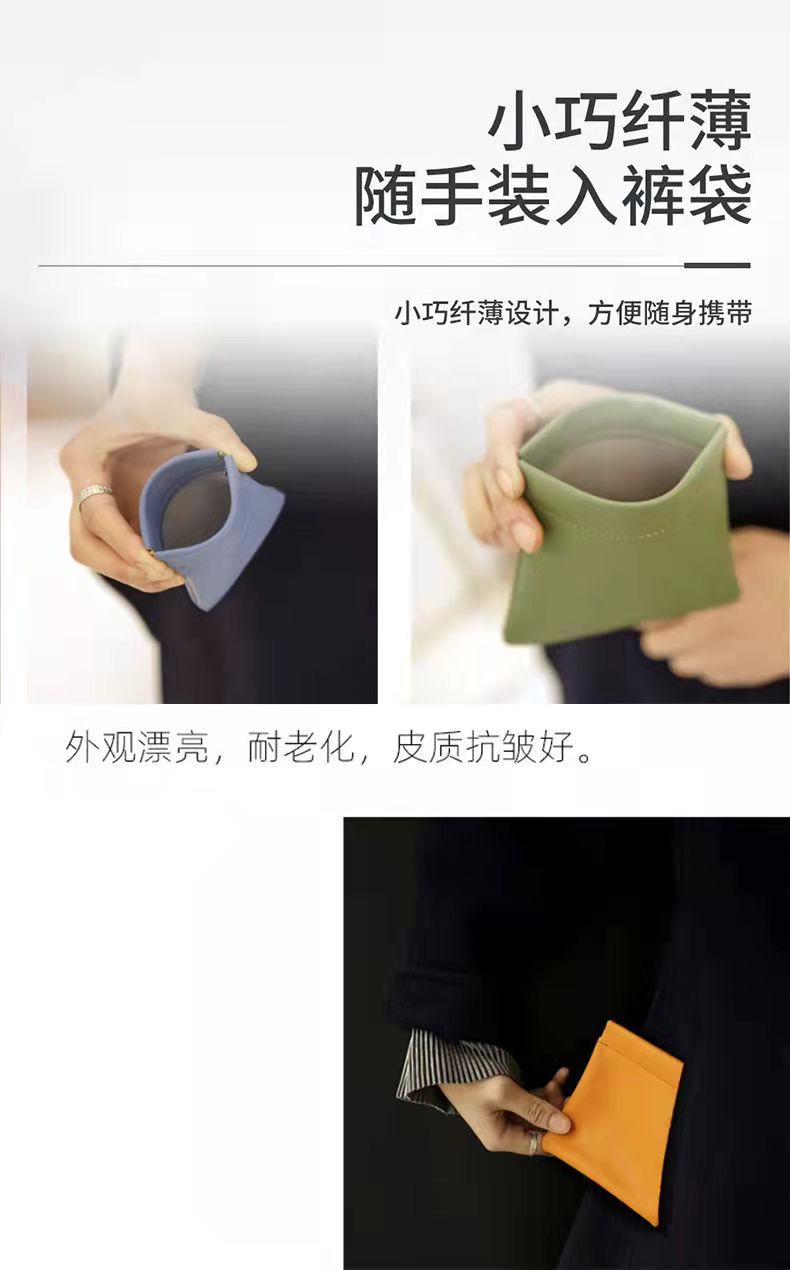 小巧纤薄
随手装入裤袋

小巧纤薄设计，方便随身携带

外观漂亮，耐老化，皮质抗皱好。