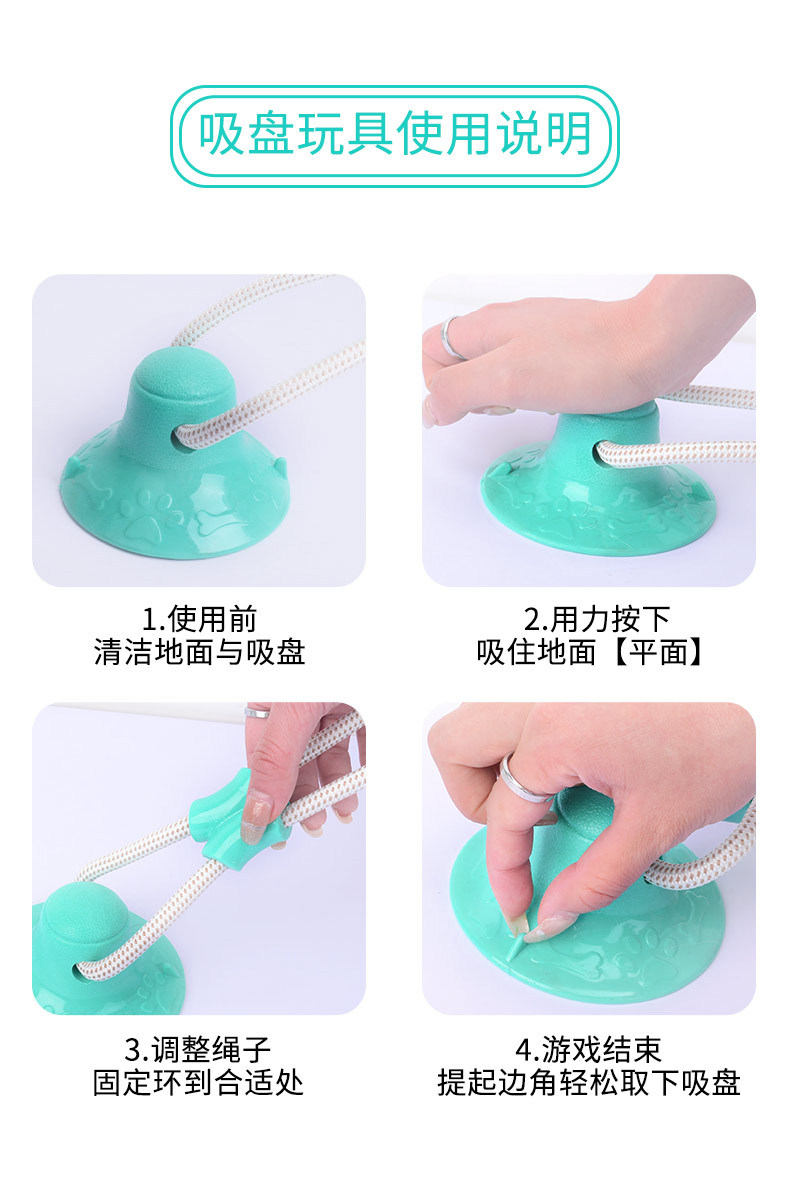 吸盘玩具使用说明

1.使用前
清洁地面与吸盘

2.用力按下
吸住地面【平面】

3.调整绳子
固定环到合适处

4.游戏结束
提起边角轻松取下吸盘