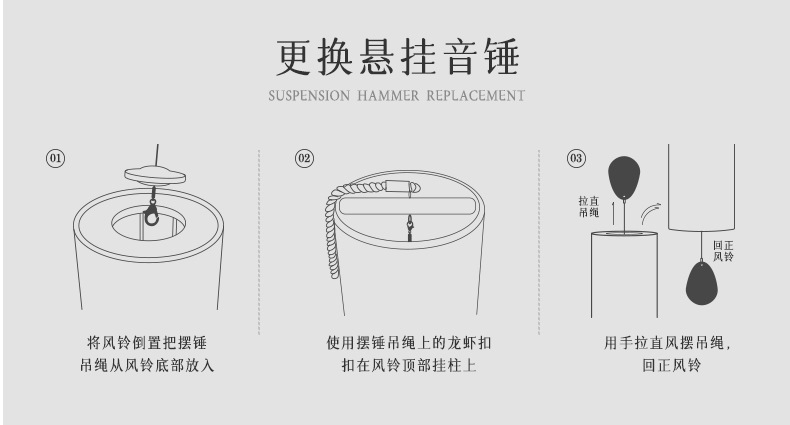 更换悬挂音锤

SUSPENSION HAMMER REPLACEMENT

01

将风铃倒置把摆锤吊绳从风铃底部放入

02

使用摆锤吊绳上的龙虾扣扣在风铃顶部挂柱上

03

拉直吊绳

回正风铃

用手拉直风摆吊绳，回正风铃