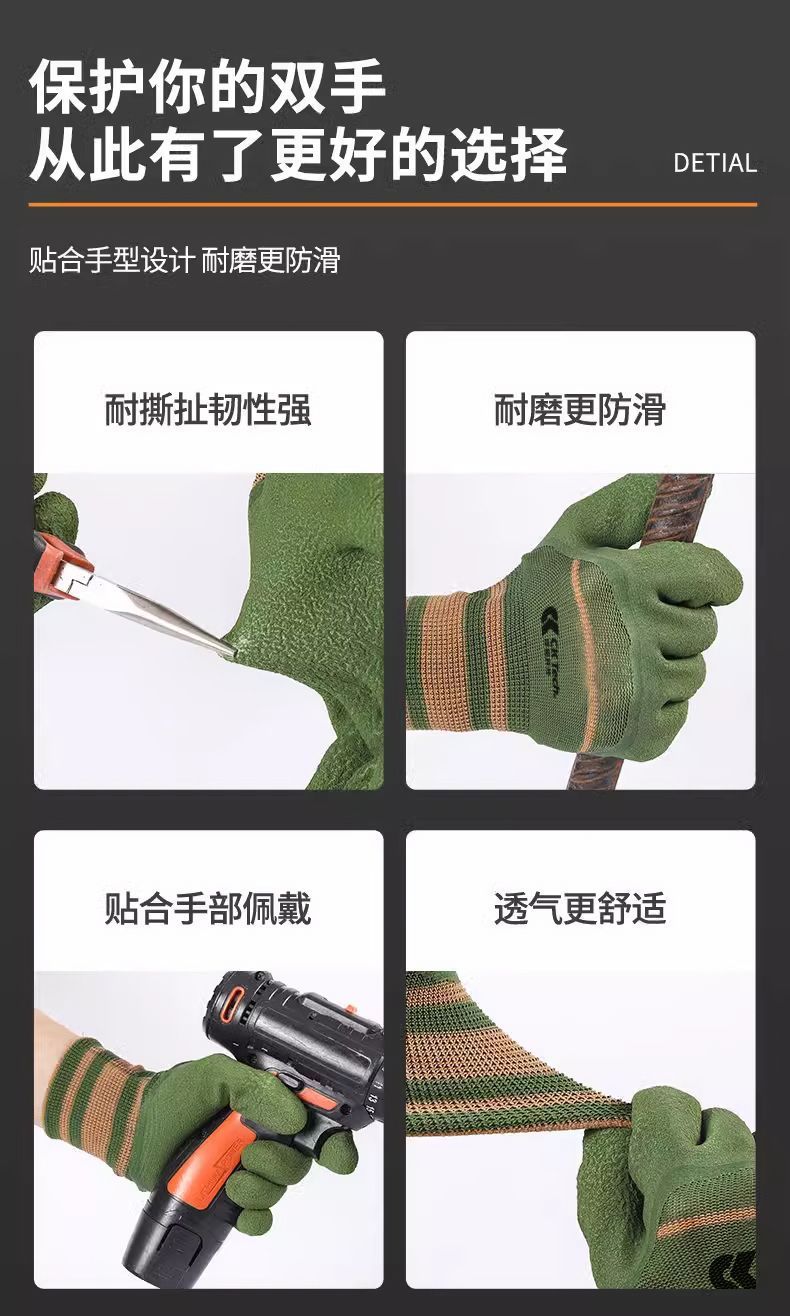 保护你的双手
从此有了更好的选择

DETIAL

贴合手型设计 耐磨更防滑

耐撕扯韧性强

耐磨更防滑

贴合手部佩戴

透气更舒适