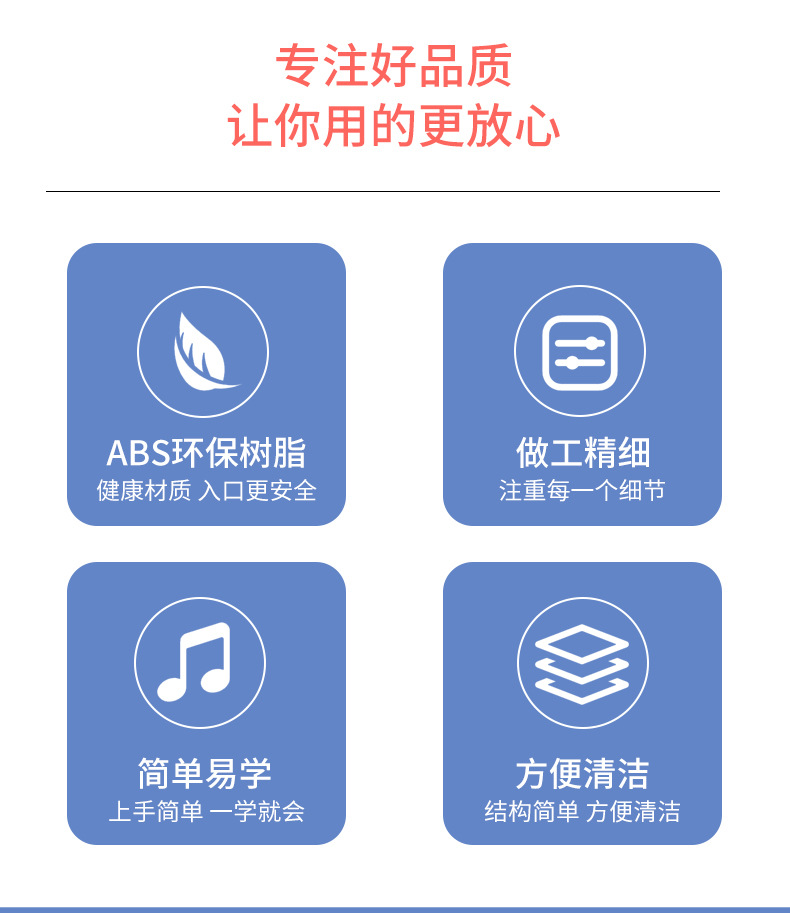 专注好品质
让你用的更放心

ABS环保树脂
健康材质 入口更安全

做工精细
注重每一个细节

简单易学
上手简单 一学就会

方便清洁
结构简单 方便清洁