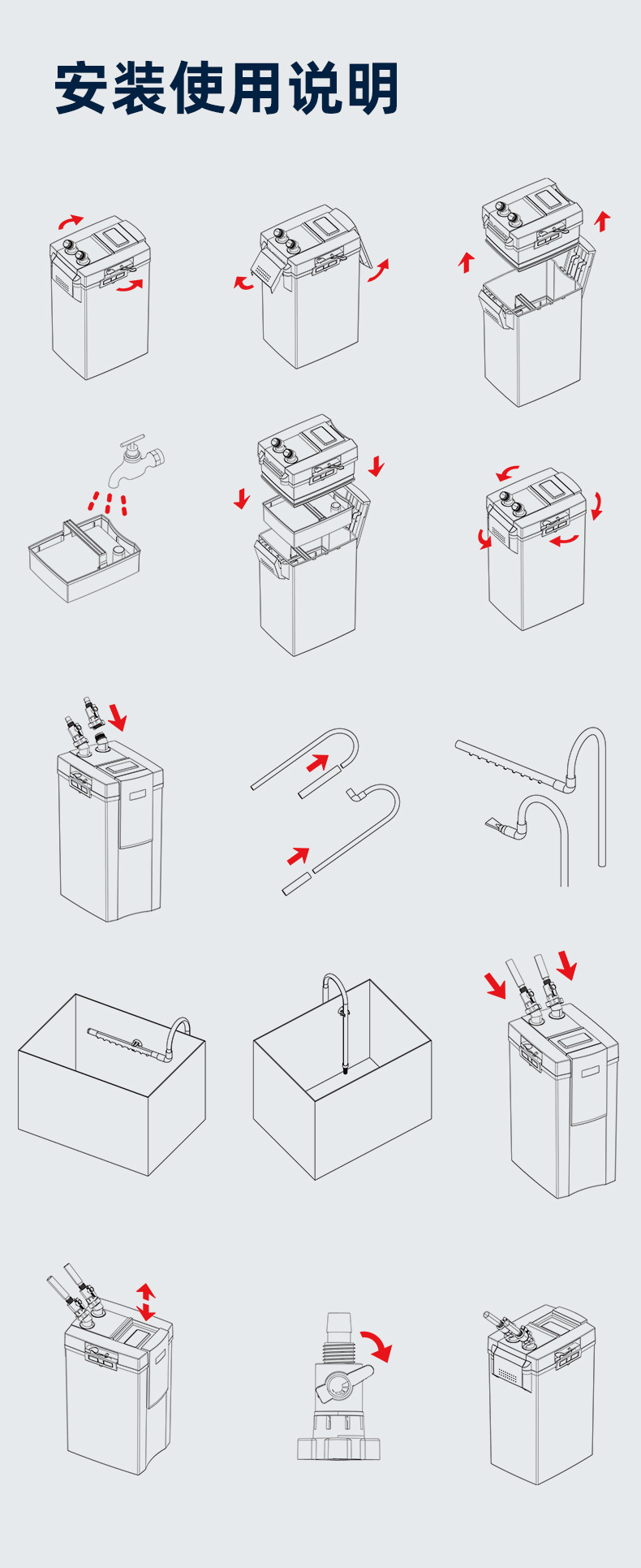 安装使用说明