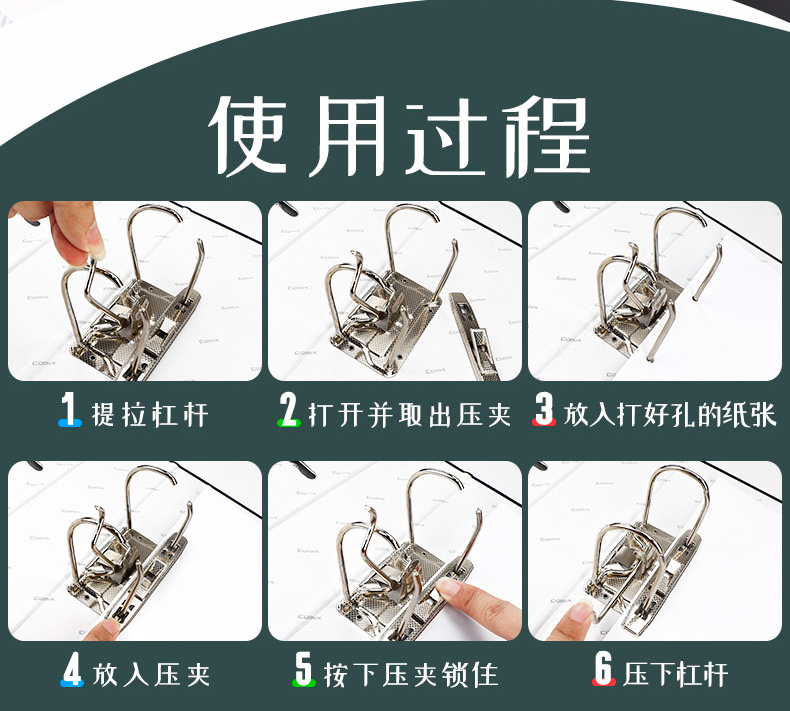 使用过程

1 提拉杠杆

2 打开并取出压夹

3 放入打好孔的纸张

4 放入压夹

5 按下压夹锁住

6 压下杠杆