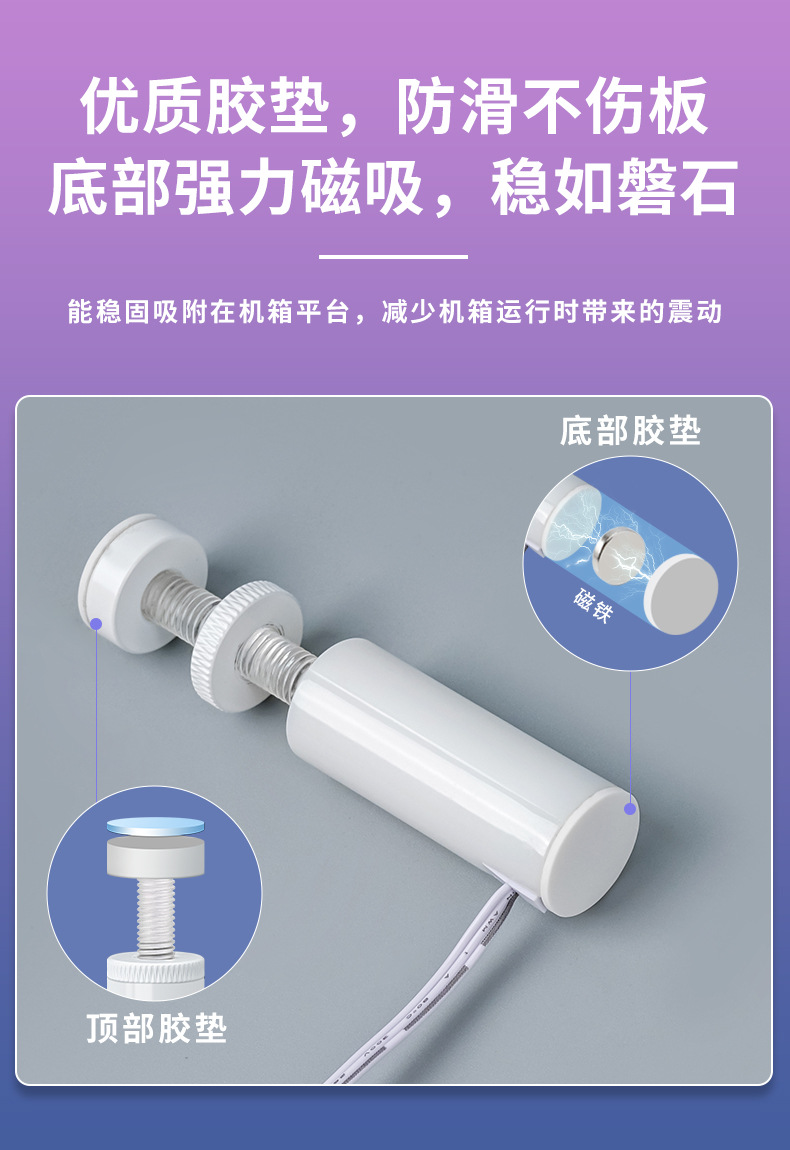 优质胶垫，防滑不伤板
底部强力磁吸，稳如磐石

能稳固吸附在机箱平台，减少机箱运行时带来的震动

底部胶垫

磁铁

顶部胶垫