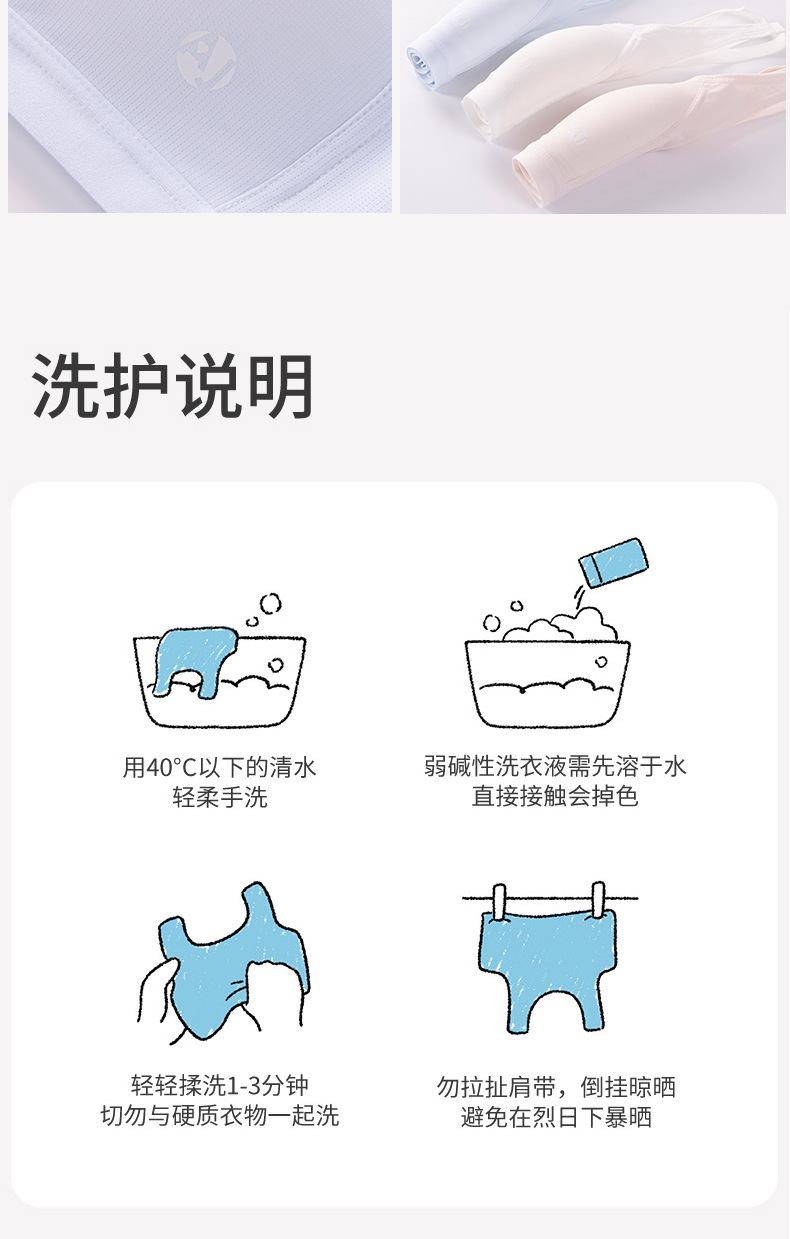 洗护说明

用40°C以下的清水
轻柔手洗

弱碱性洗衣液需先溶于水
直接接触会掉色

轻轻揉洗1-3分钟
切勿与硬质衣物一起洗

勿拉扯肩带，倒挂晾晒
避免在烈日下暴晒