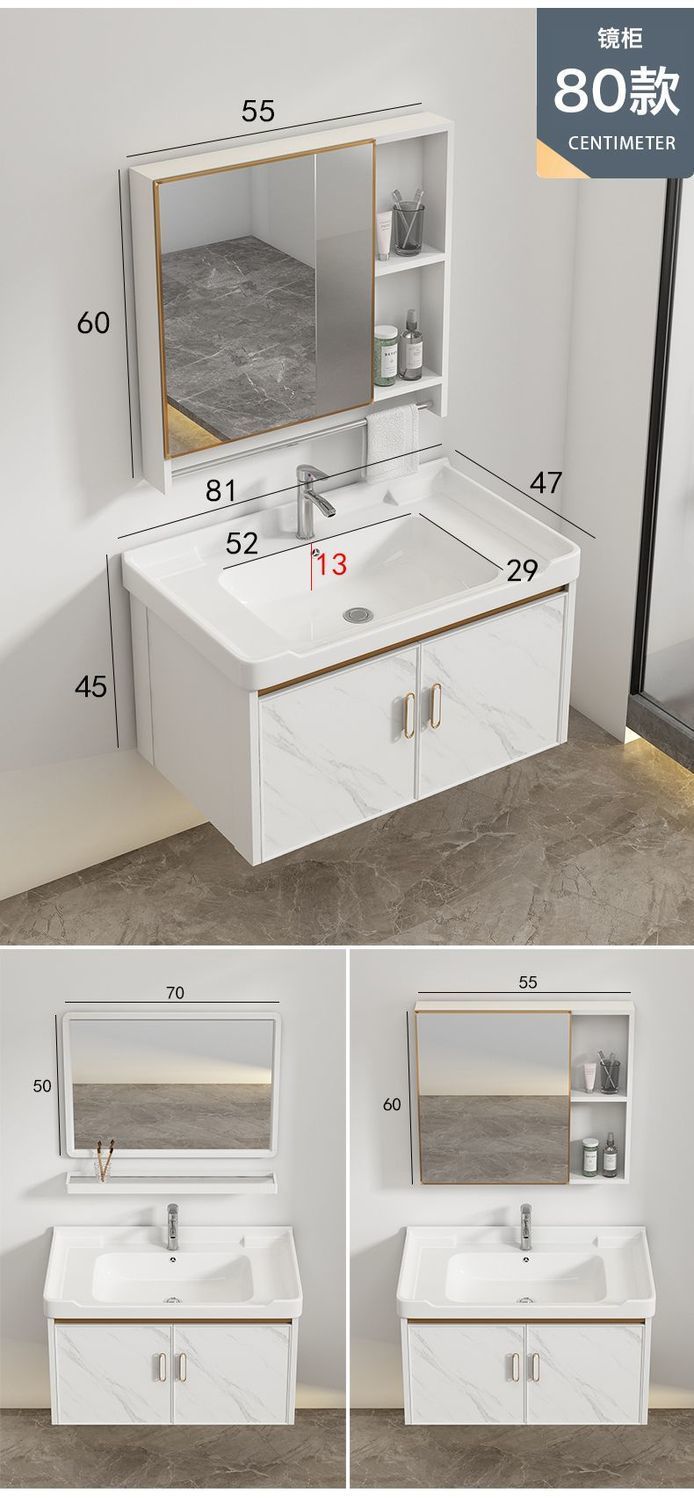 镜柜
80款
CENTIMETER

55
60
81
47
52
13
29
45

70
50

55
60