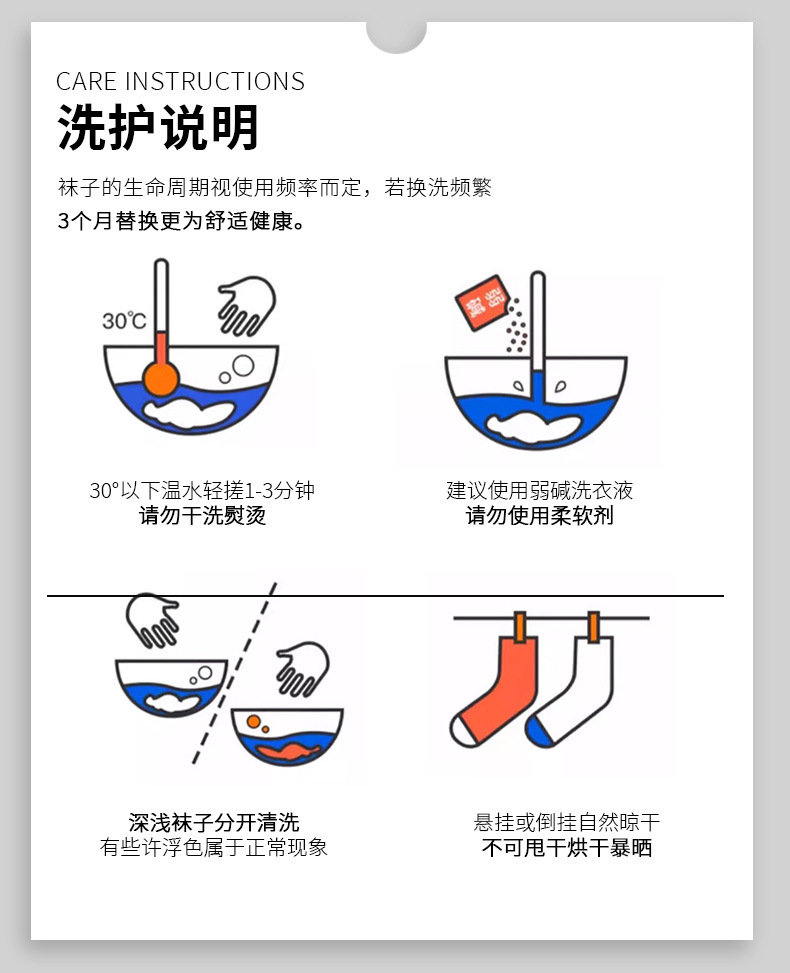 CARE INSTRUCTIONS
洗护说明

袜子的生命周期视使用频率而定，若换洗频繁
3个月替换更为舒适健康。

30℃

30°以下温水轻搓1-3分钟
请勿干洗熨烫

建议使用弱碱洗衣液
请勿使用柔软剂

深浅袜子分开清洗
有些许浮色属于正常现象

悬挂或倒挂自然晾干
不可甩干烘干暴晒