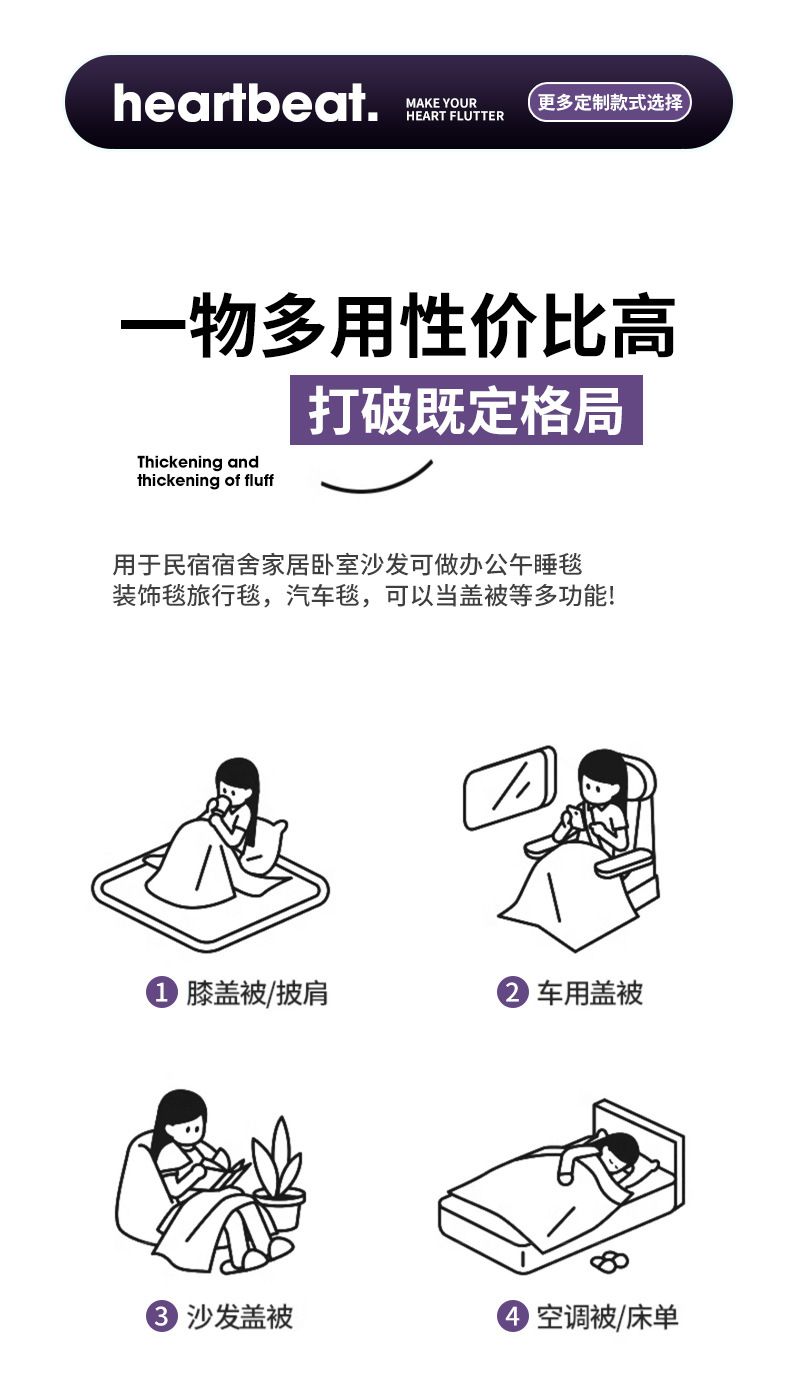 heartbeat. MAKE YOUR HEART FLUTTER 更多定制款式选择

一物多用性价比高
打破既定格局

Thickening and thickening of fluff

用于民宿宿舍家居卧室沙发可做办公午睡毯
装饰毯旅行毯，汽车毯，可以当盖被等多功能!

1 膝盖被/披肩

2 车用盖被

3 沙发盖被

4 空调被/床单