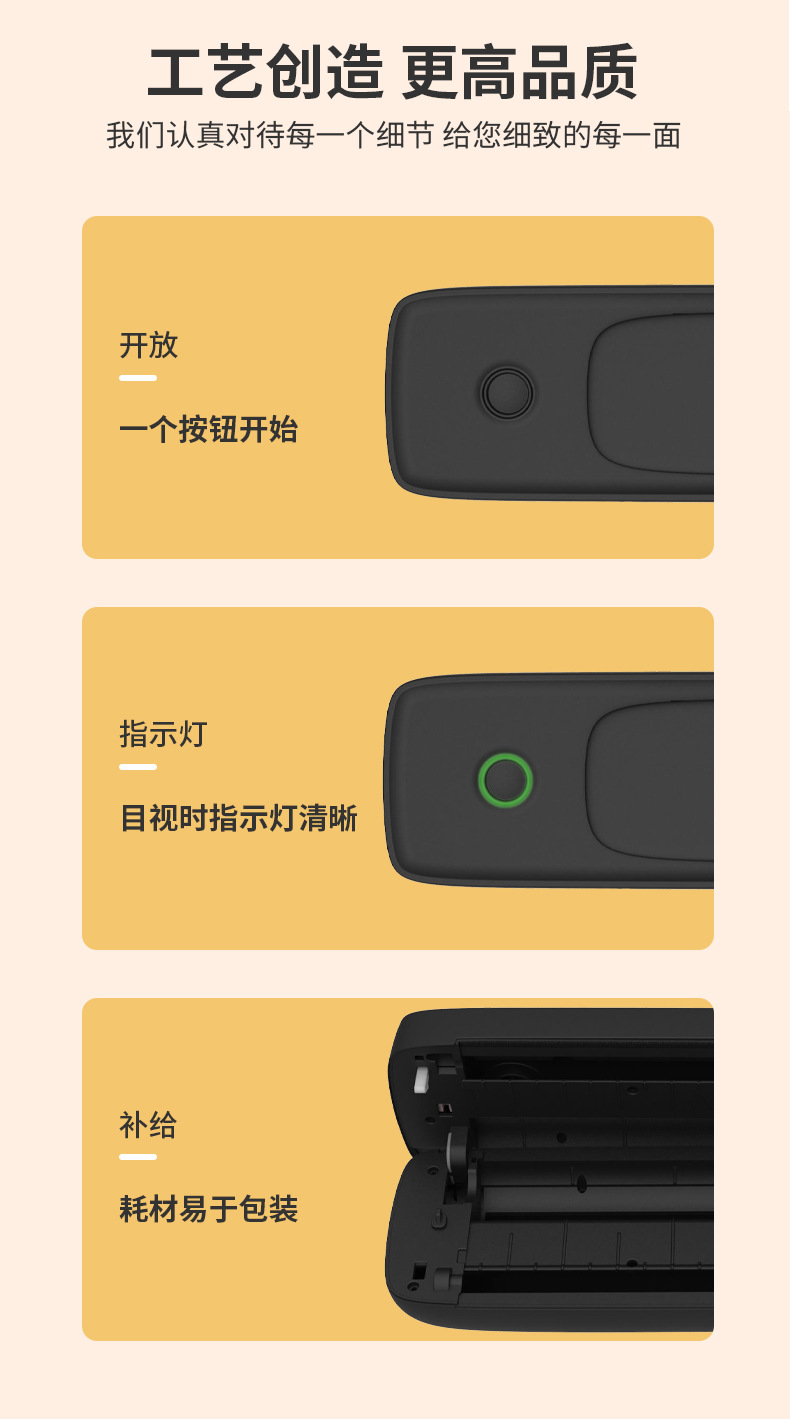 工艺创造 更高品质

我们认真对待每一个细节 给您细致的每一面

开放

一个按钮开始

指示灯

目视时指示灯清晰

补给

耗材易于包装