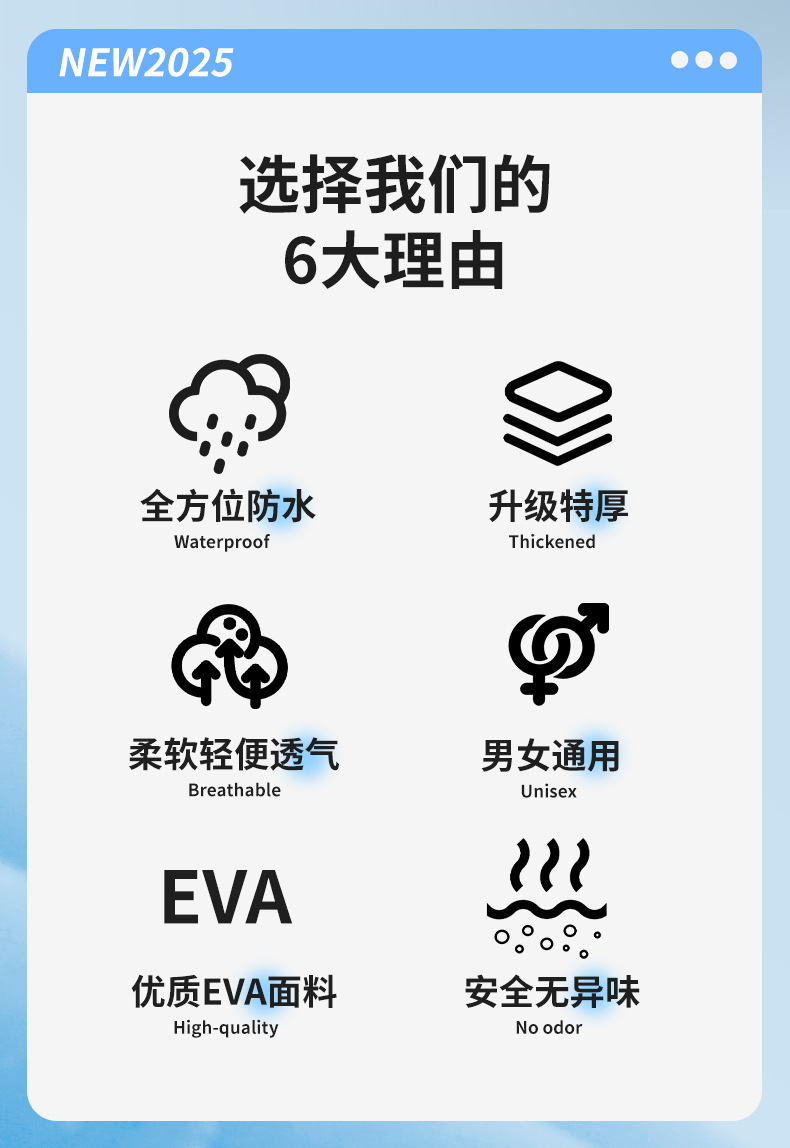 NEW2025

选择我们的
6大理由

全方位防水
Waterproof

升级特厚
Thickened

柔软轻便透气
Breathable

男女通用
Unisex

EVA

优质EVA面料
High-quality

安全无异味
No odor