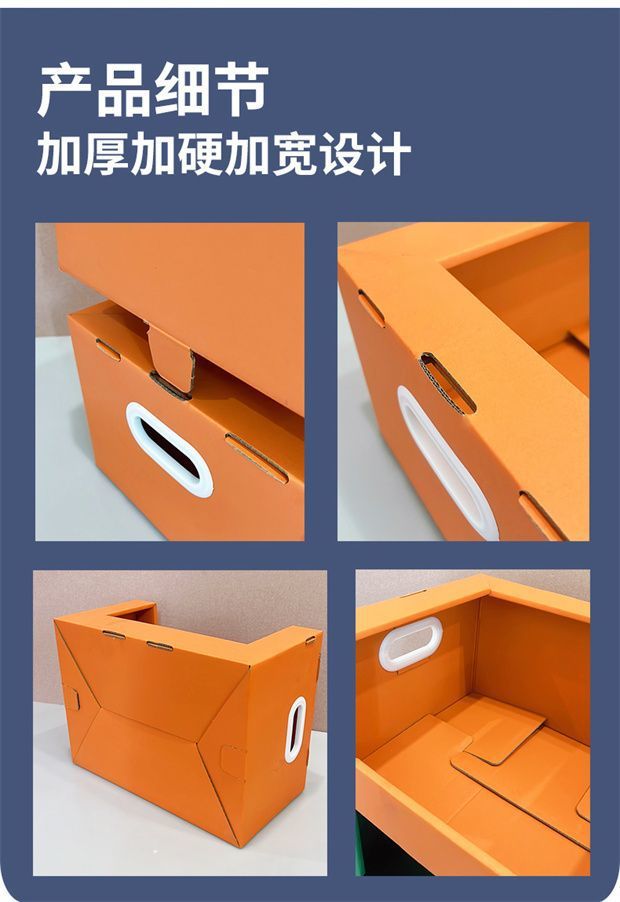 产品细节
加厚加硬加宽设计