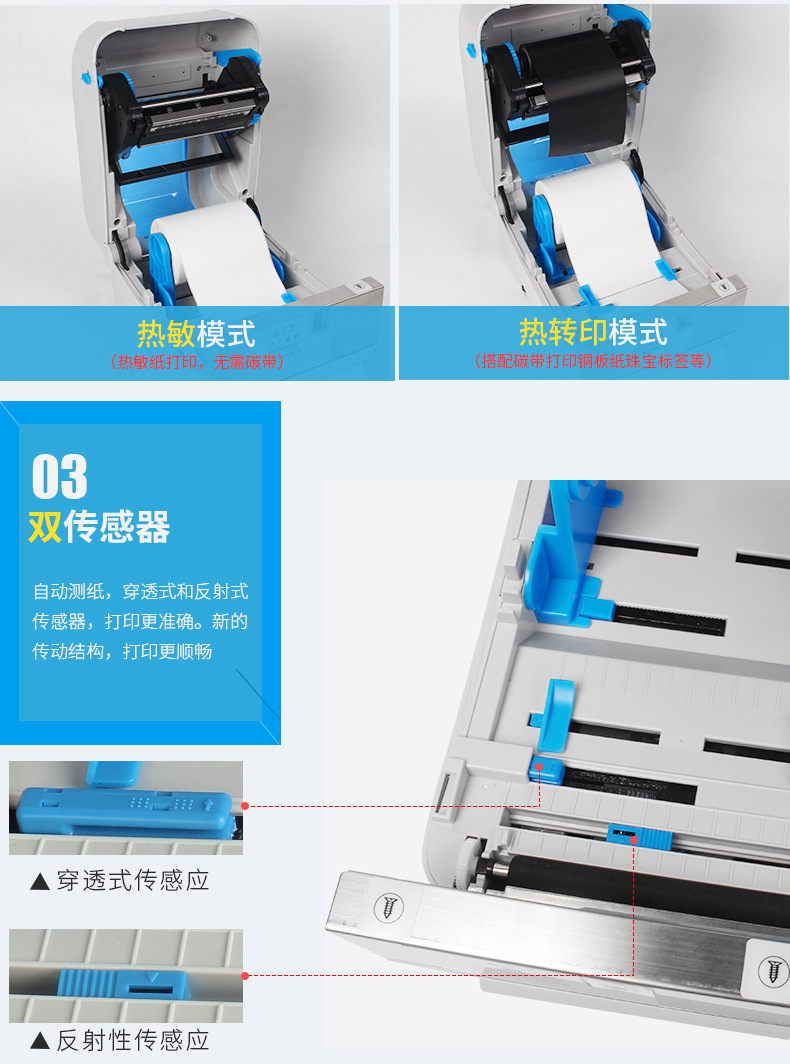 热敏模式
（热敏纸打印，无需碳带）

热转印模式
（搭配碳带打印铜板纸珠宝标签等）

03
双传感器

自动测纸，穿透式和反射式传感器，打印更准确。新的传动结构，打印更顺畅

▲ 穿透式传感应

▲ 反射性传感应