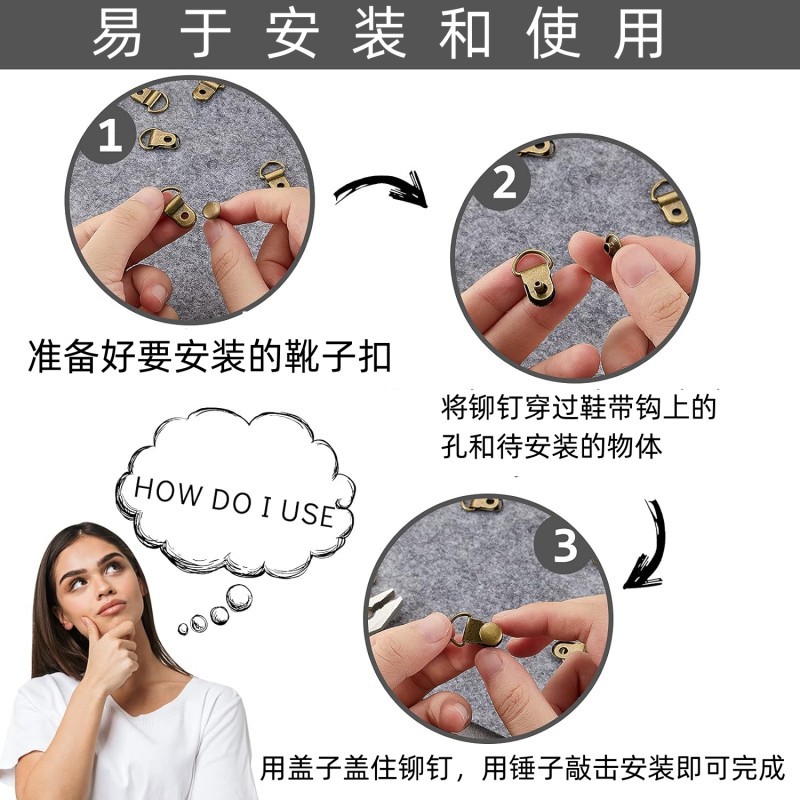 易于安装和使用

1

准备好要安装的靴子扣

2

将铆钉穿过鞋带钩上的孔和待安装的物体

HOW DO I USE

3

用盖子盖住铆钉，用锤子敲击安装即可完成