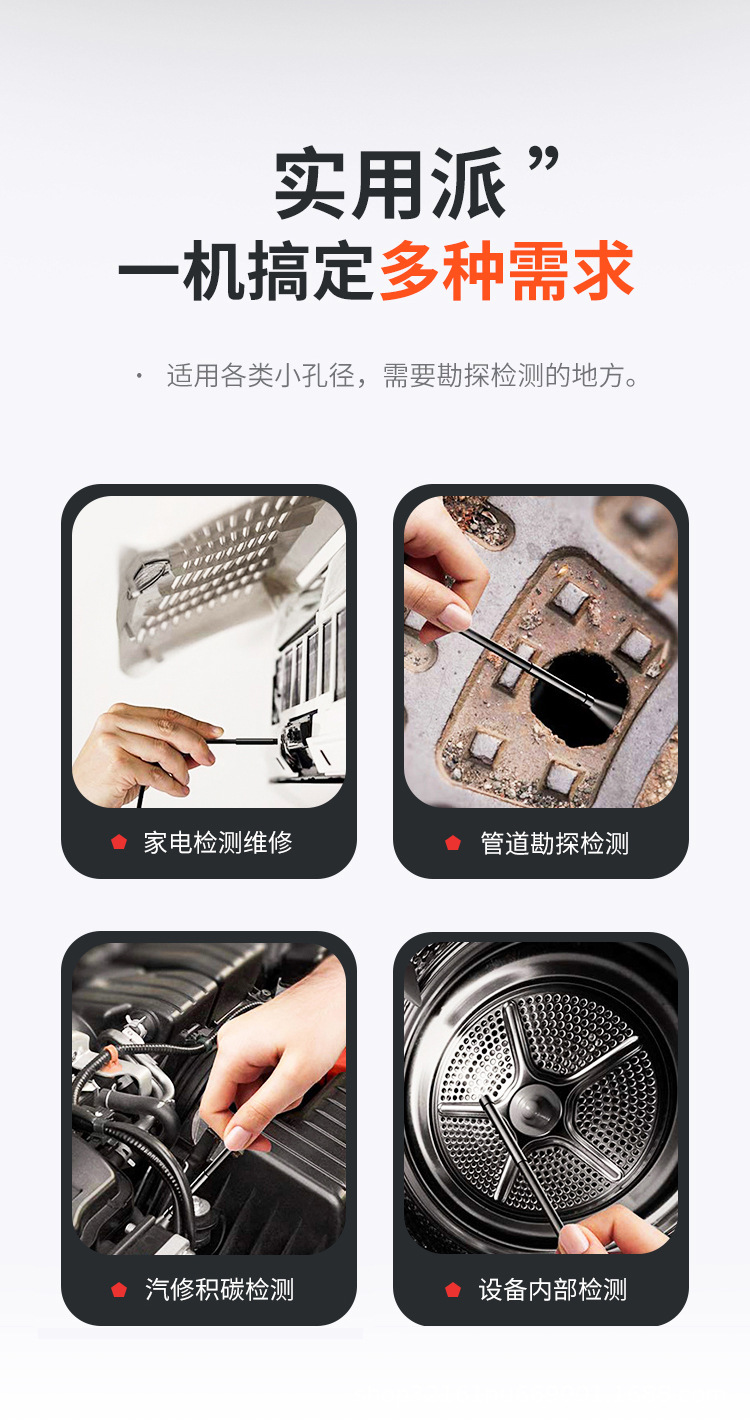 实用派”
一机搞定多种需求

· 适用各类小孔径，需要勘探检测的地方。

家电检测维修

管道勘探检测

汽修积碳检测

设备内部检测