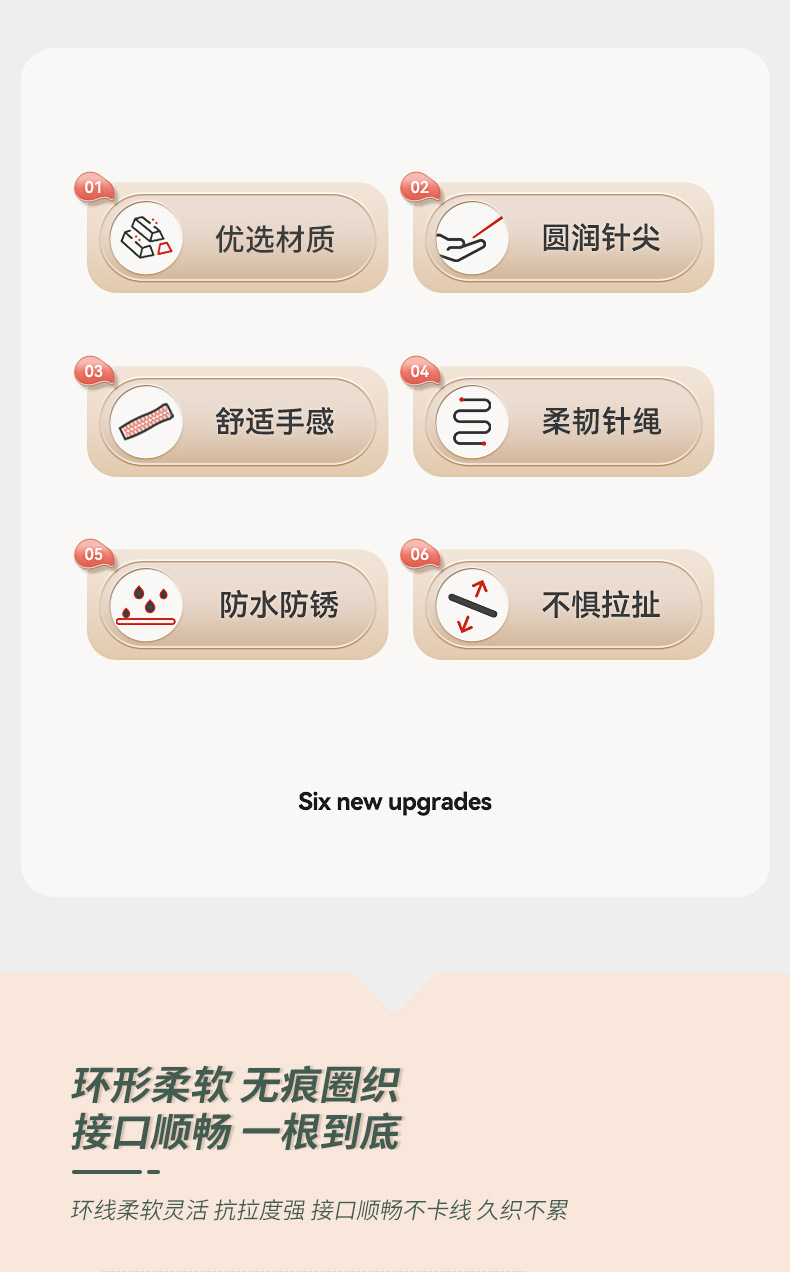 01
优选材质

02
圆润针尖

03
舒适手感

04
柔韧针绳

05
防水防锈

06
不惧拉扯

Six new upgrades

环形柔软 无痕圈织
接口顺畅 一根到底

环线柔软灵活 抗拉度强 接口顺畅不卡线 久织不累