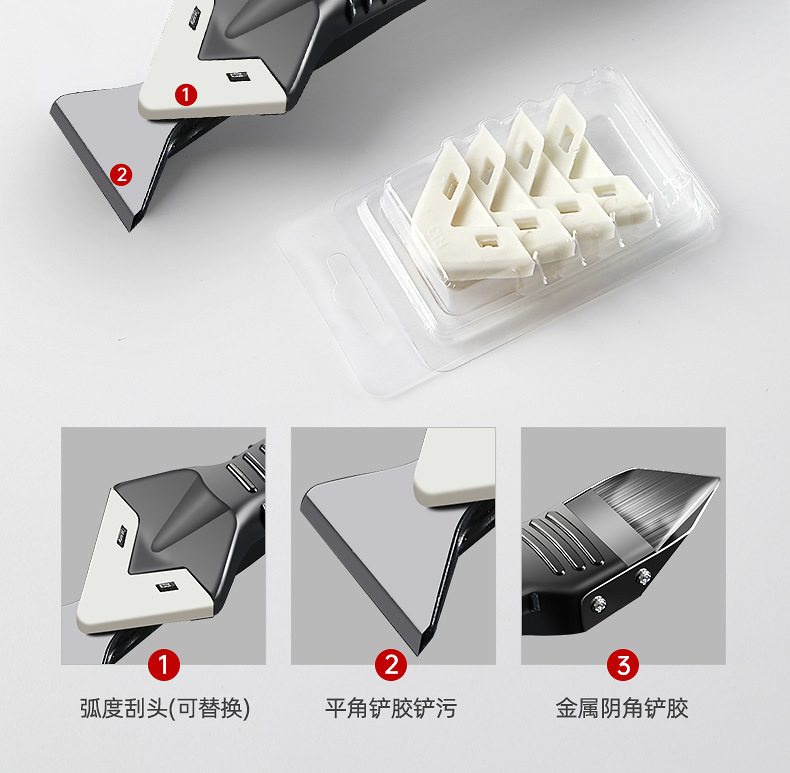 1
2

1
弧度刮头(可替换)

2
平角铲胶铲污

3
金属阴角铲胶