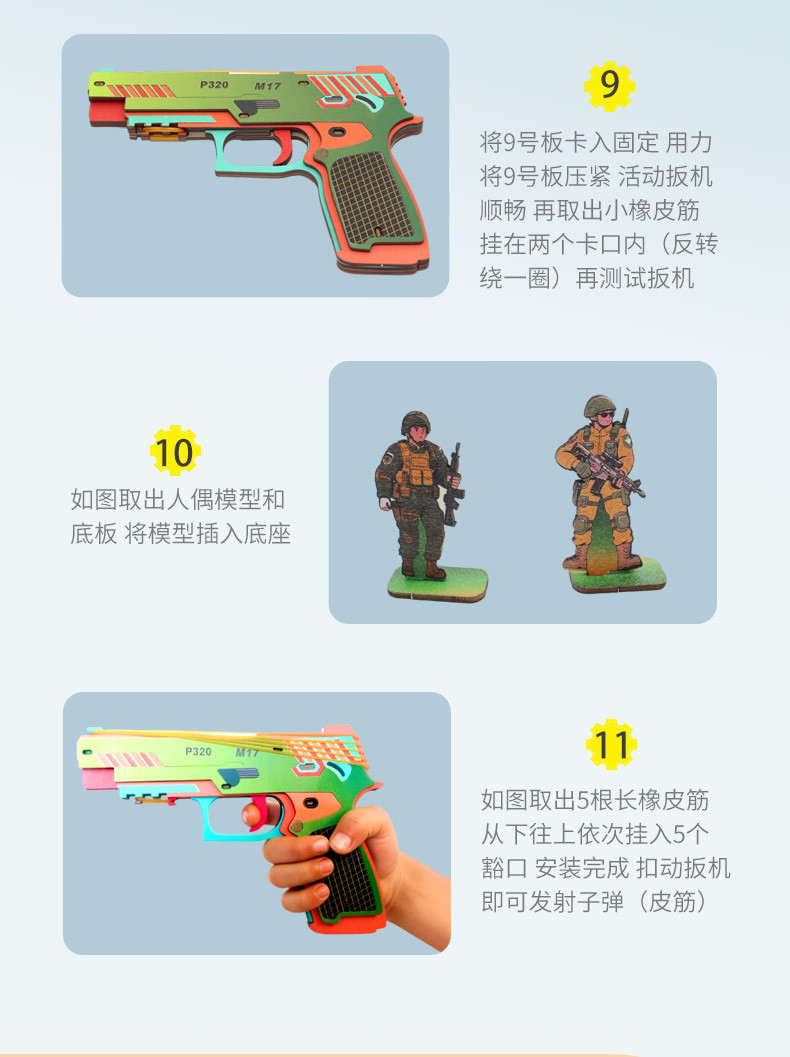 P320 M17

9

将9号板卡入固定 用力将9号板压紧 活动扳机顺畅 再取出小橡皮筋挂在两个卡口内（反转绕一圈）再测试扳机

10

如图取出人偶模型和底板 将模型插入底座

P320 M17

11

如图取出5根长橡皮筋从下往上依次挂入5个豁口 安装完成 扣动扳机即可发射子弹（皮筋）